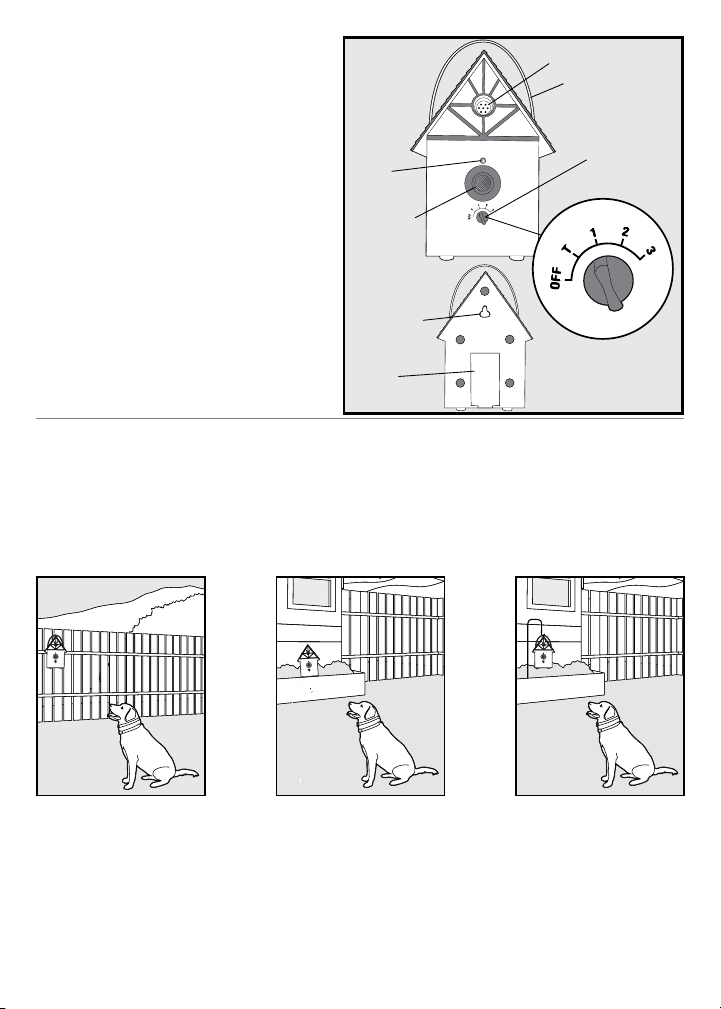 OFF
T
1
2
3