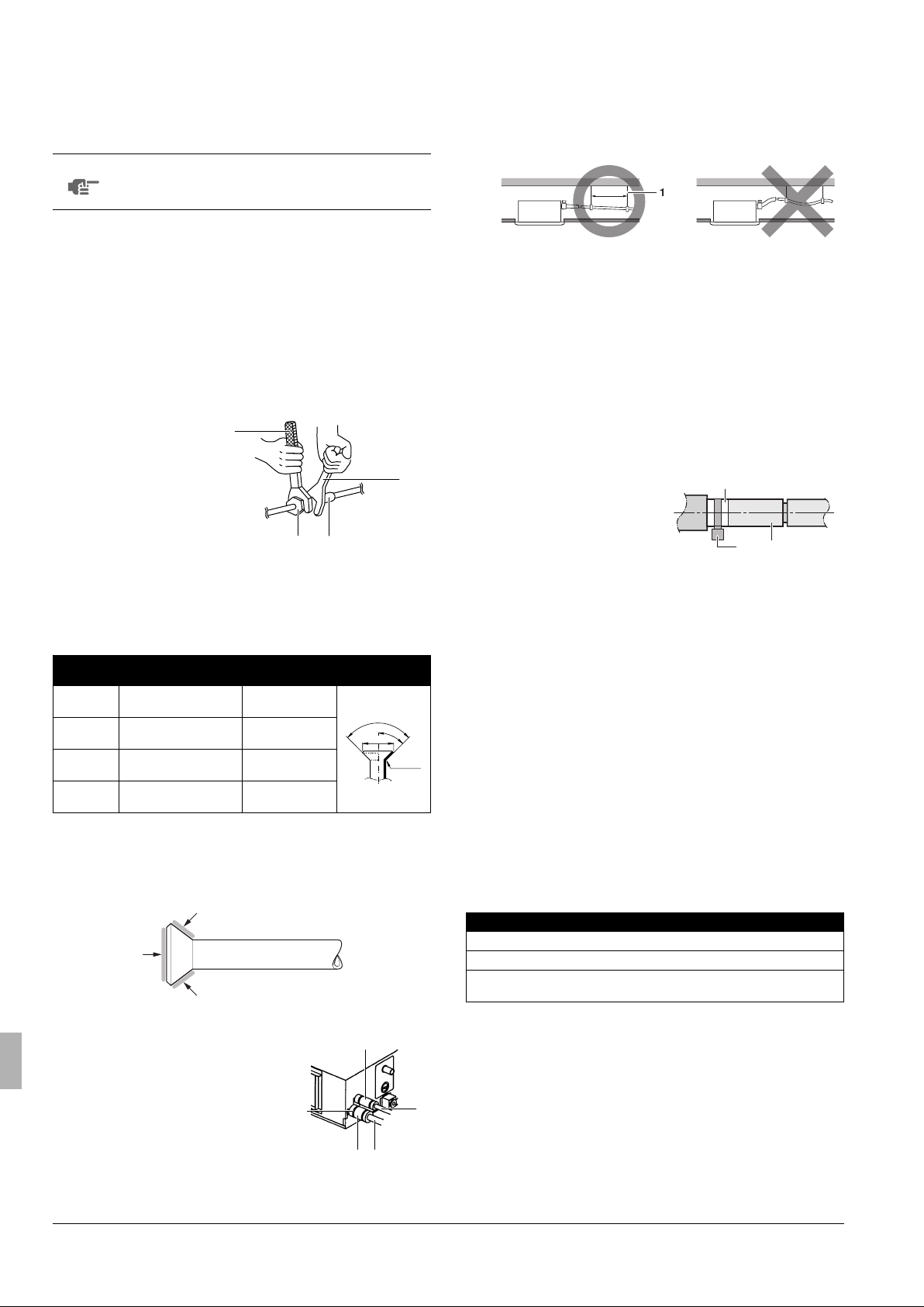 1