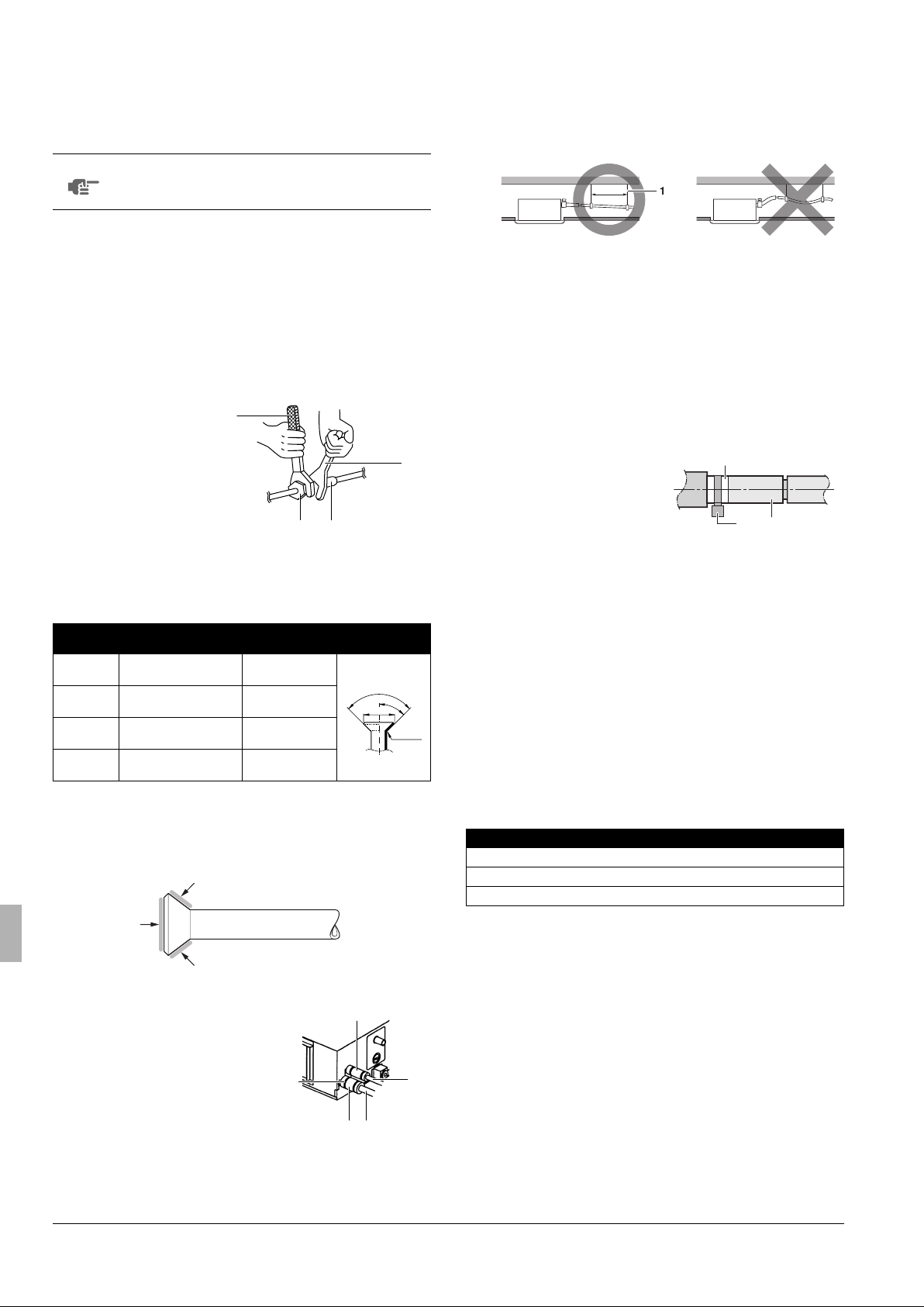 1