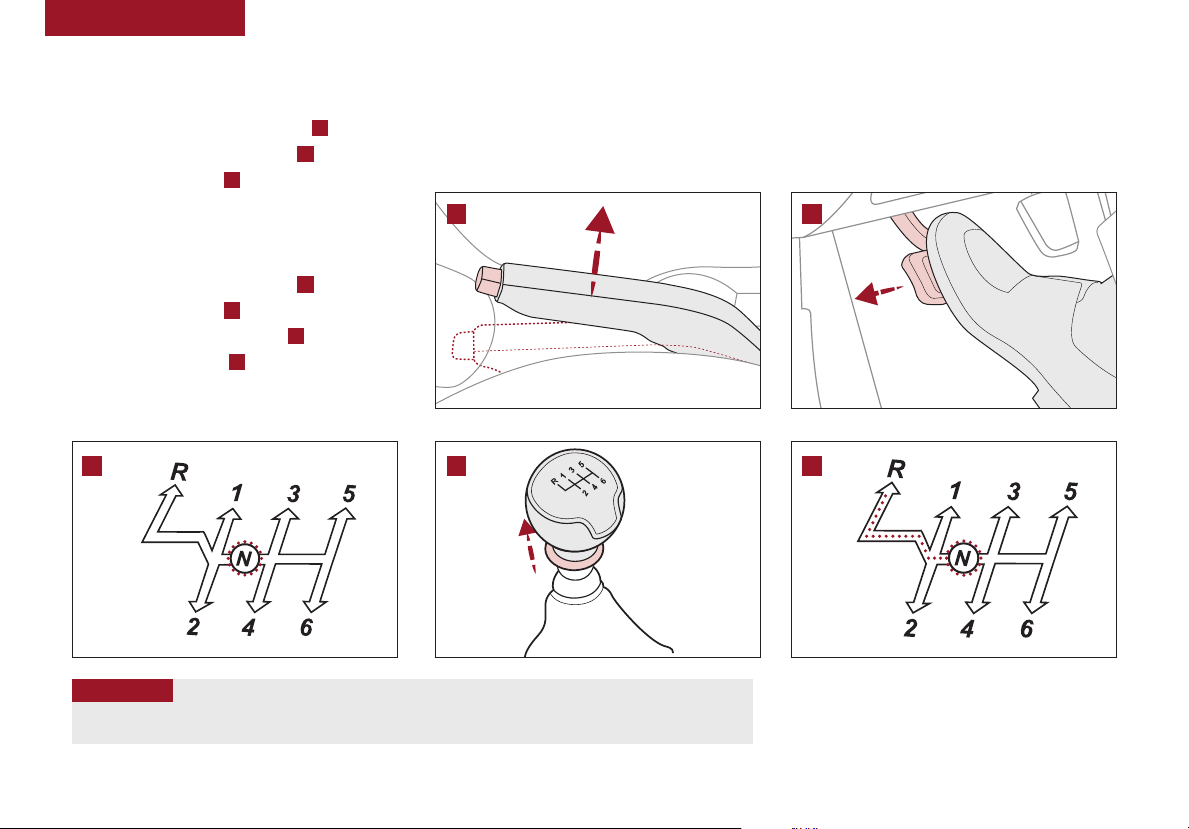 R
1
3
5
N
2
4
6
R
1
3
5
2
4
6
R
1
3
5
N
2
4
6