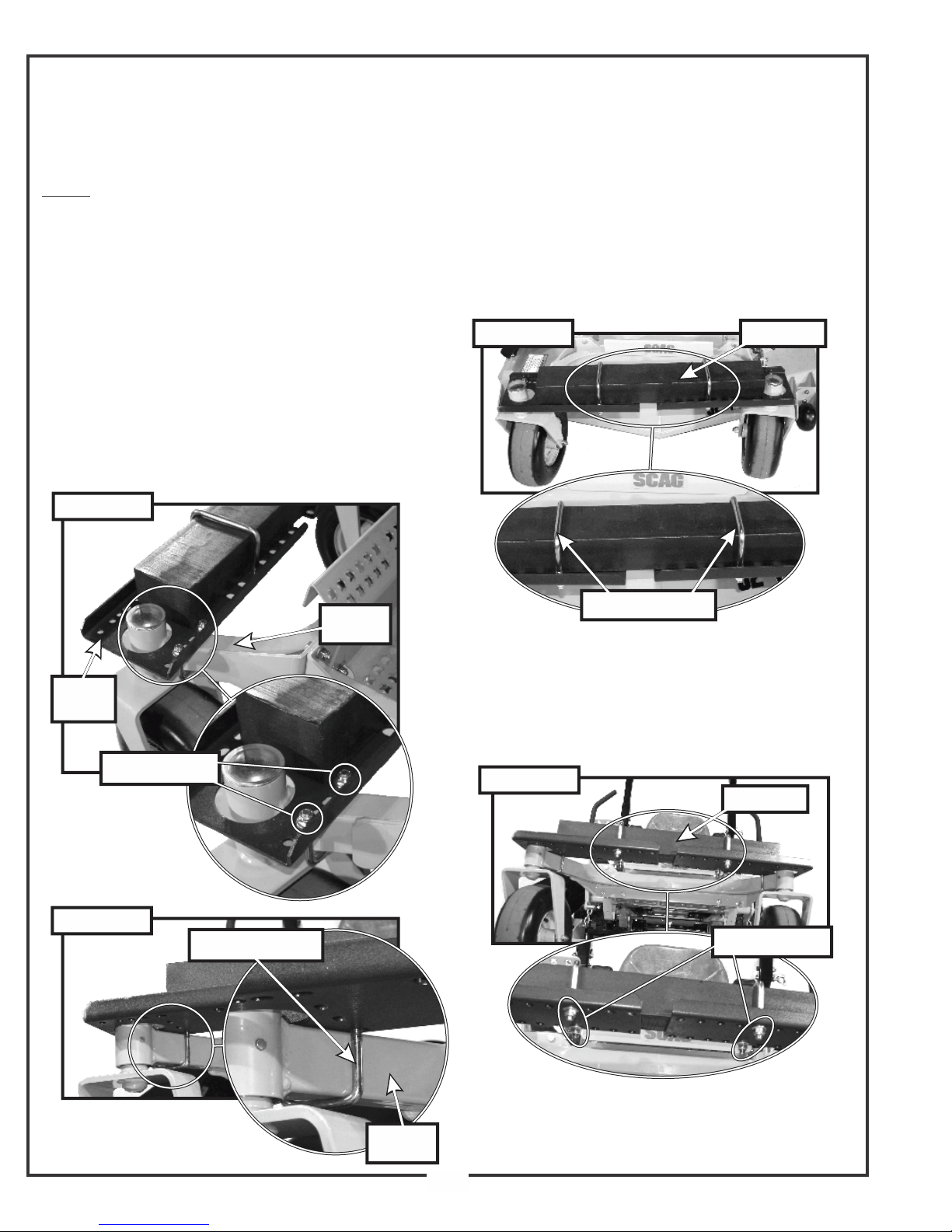 SCAG

SCAG

SCAG