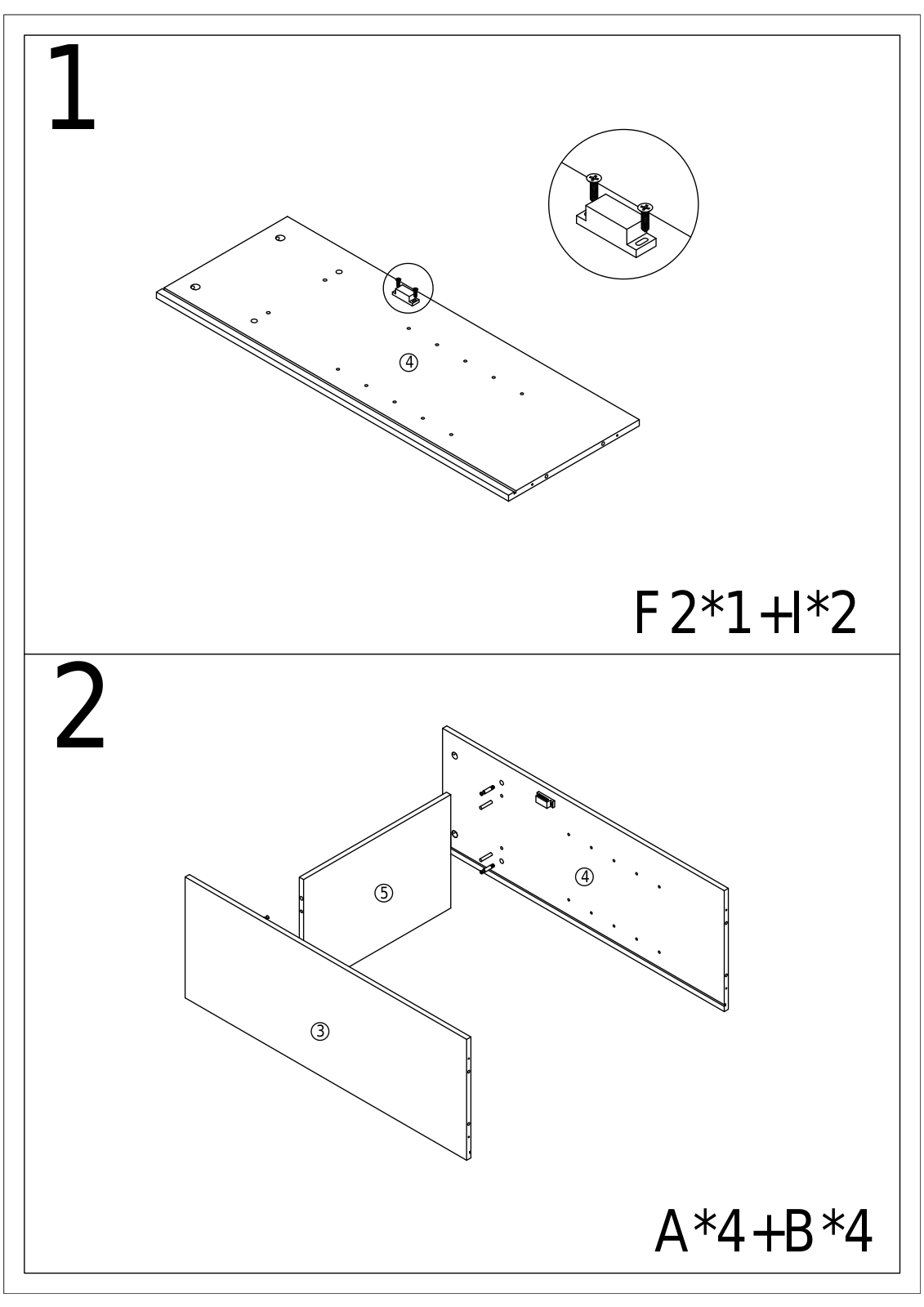 1

④

F2*1+I*2

2

④

⑤

③

A*4+B*4