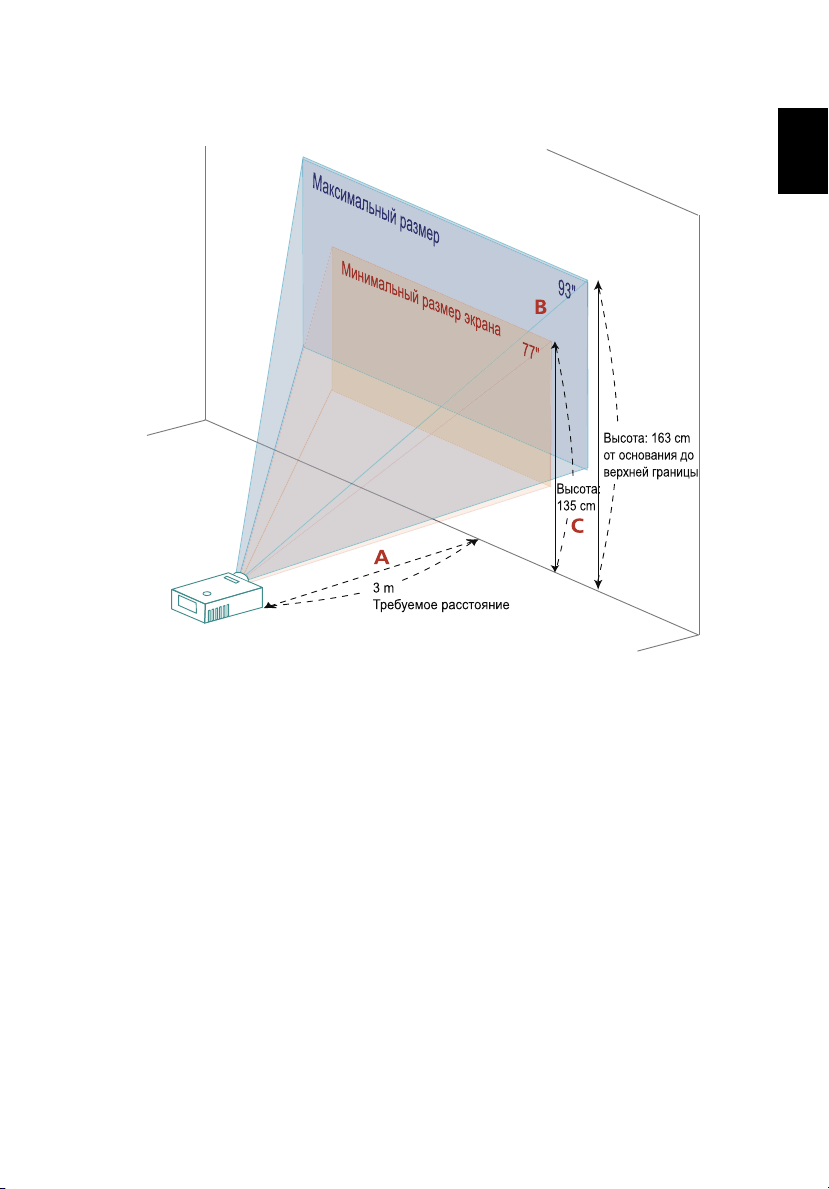 Максимальный размер

Минимальный размер экрана

93"

B

77"

Высота: 163 cm от основания до верхней границы

Высота: 135 cm

C

A

3 m
Требуемое расстояние