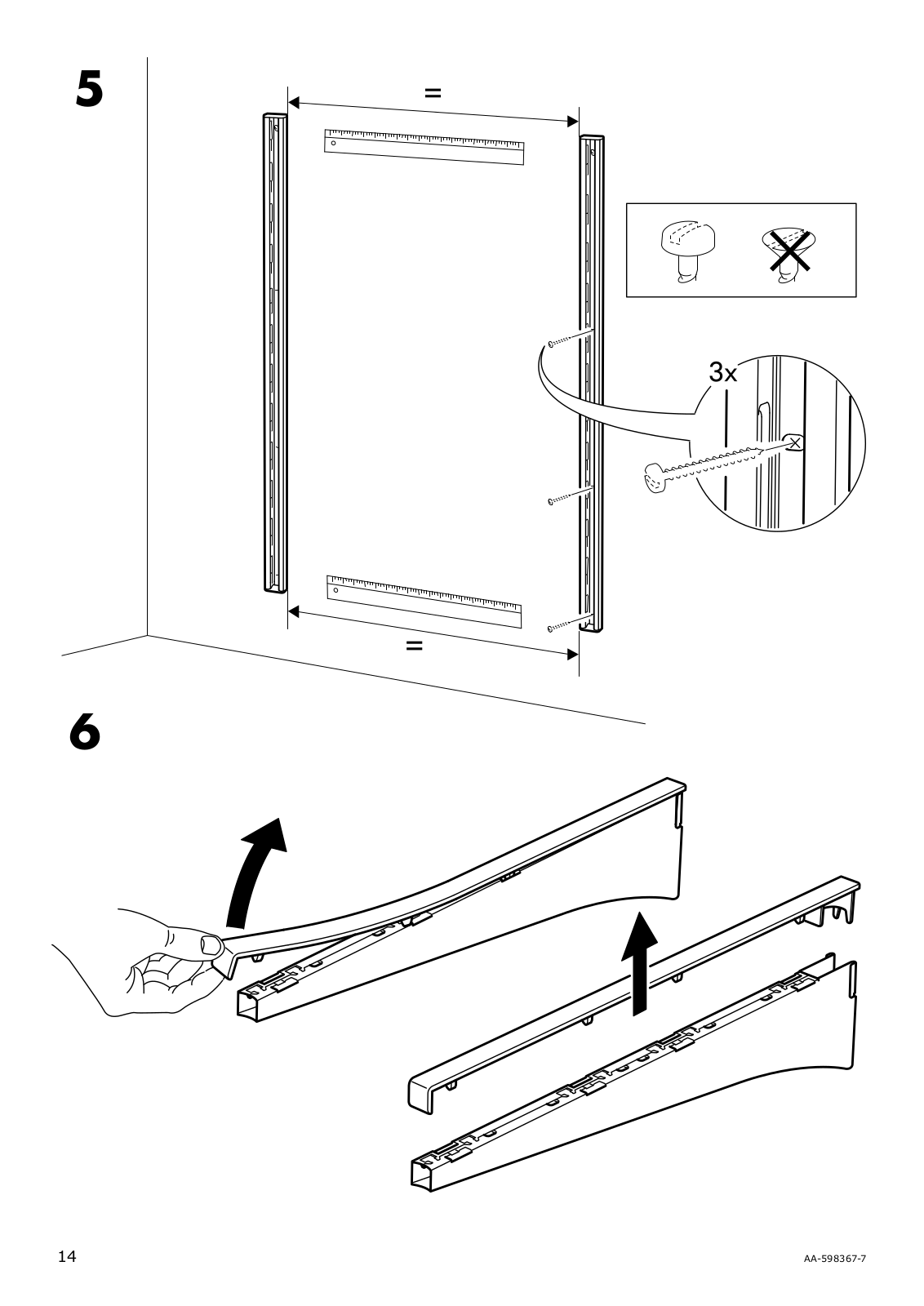 5

=

3x

=

6

14

AA-598367-7