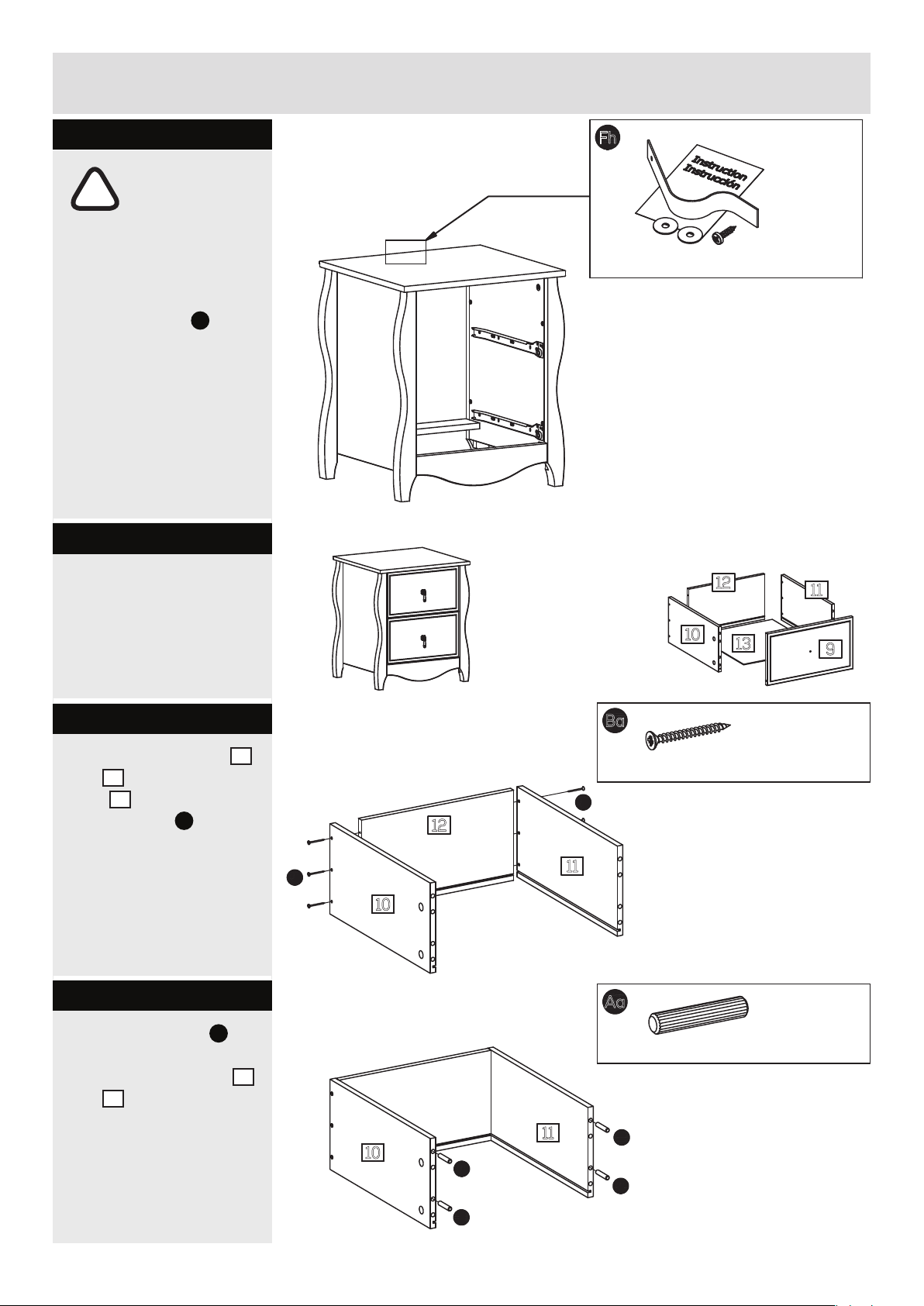 Fh

Instruction
Instrucción

12
11
10
13
9

Ba

12
11
10

Aa

10
11