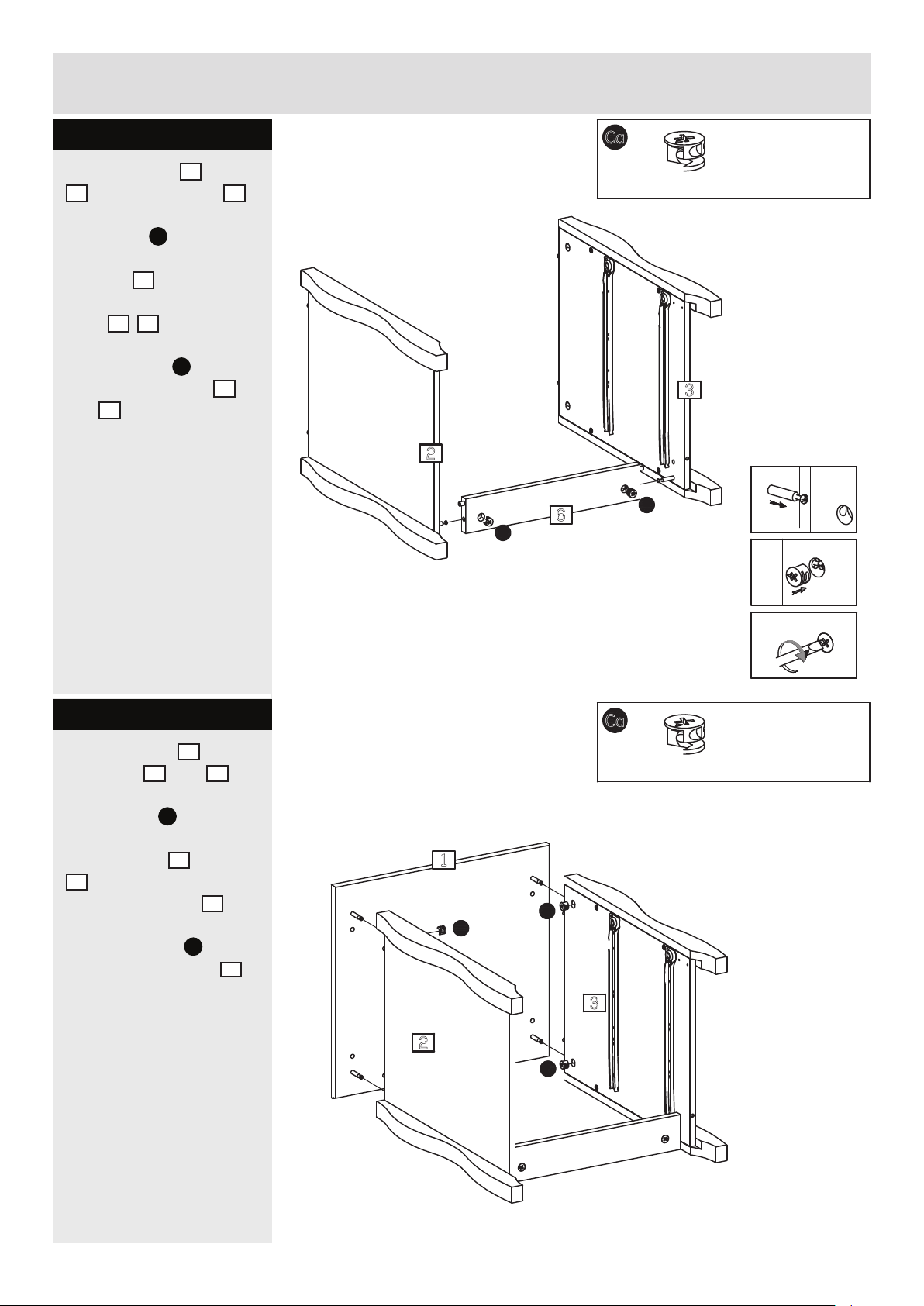 Ca

3

2

6

Ca

1

3

2