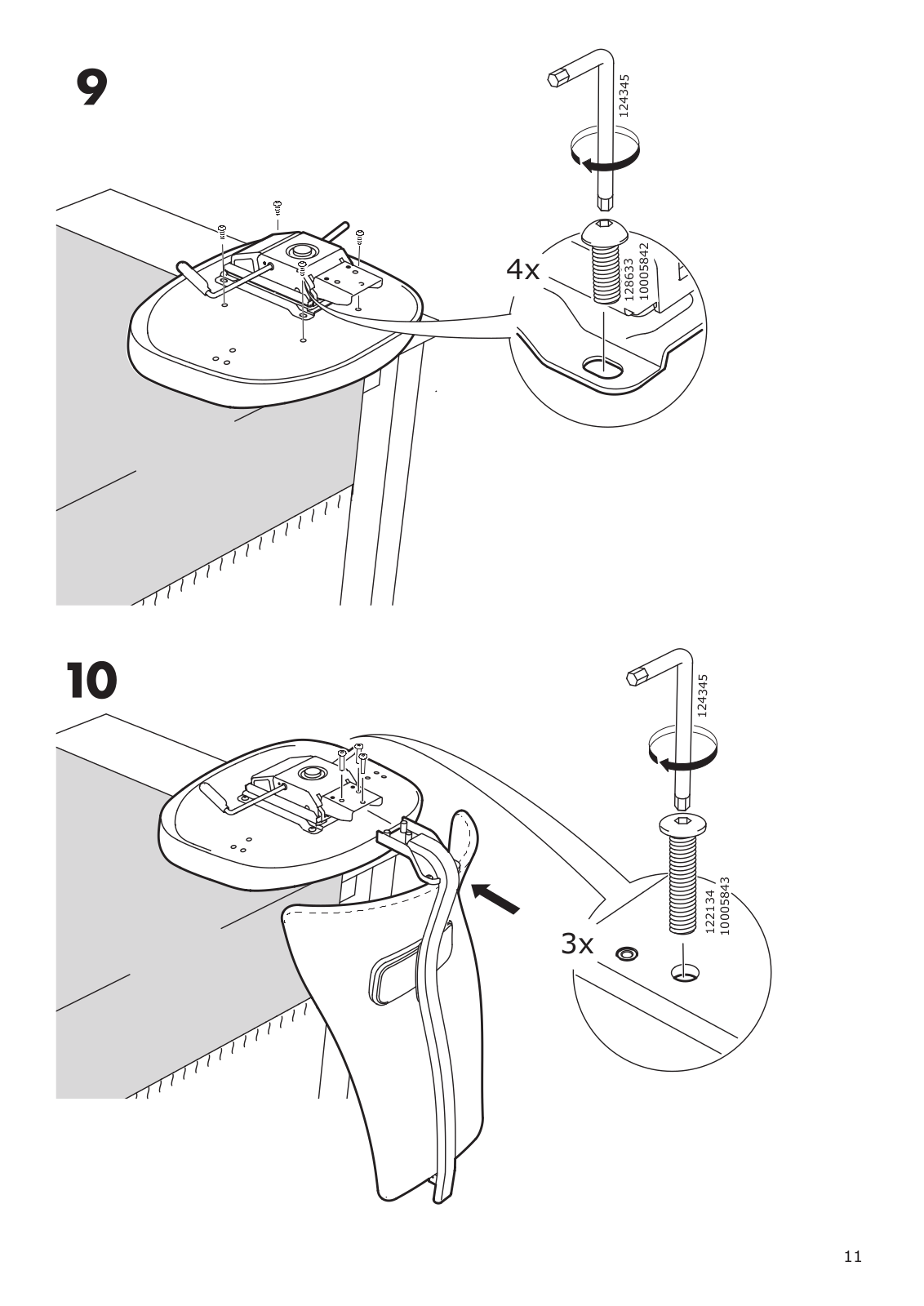 9

124345

4x

128633
10005842

10

124345

3x

122134
10005843

11