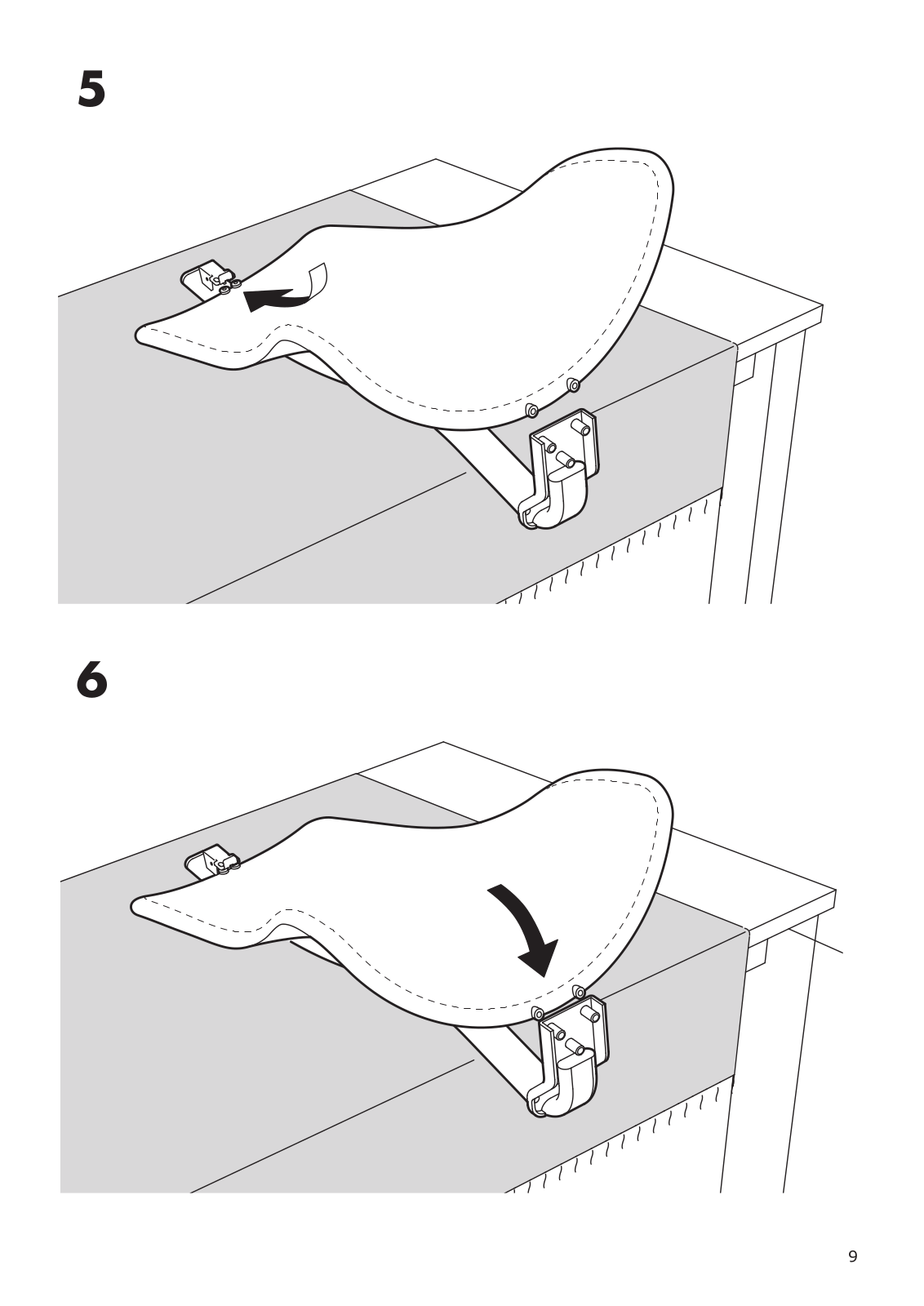 5

6

9