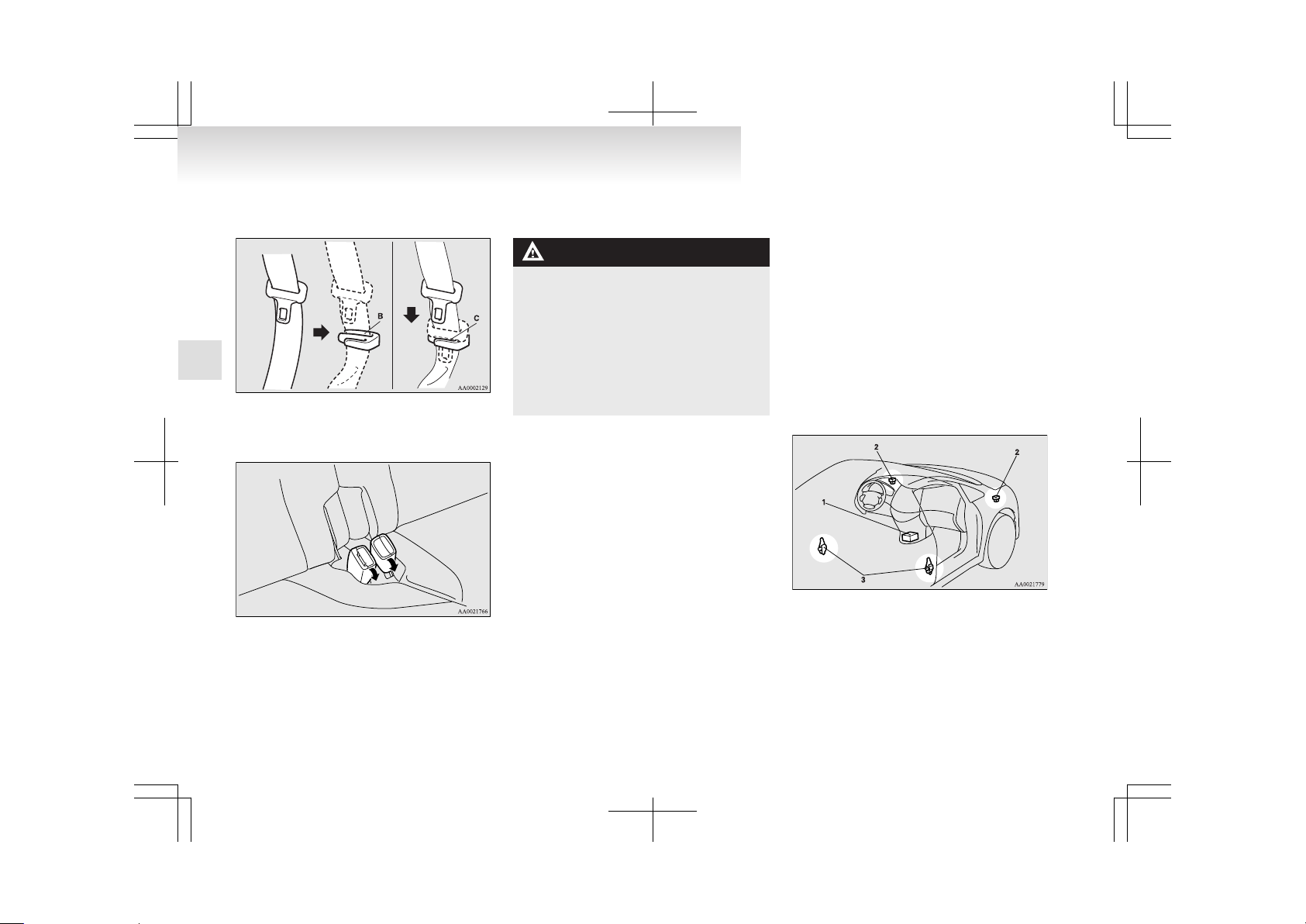 B

C

AA0002129

AA0021766

2

2

1

3

AA0021779