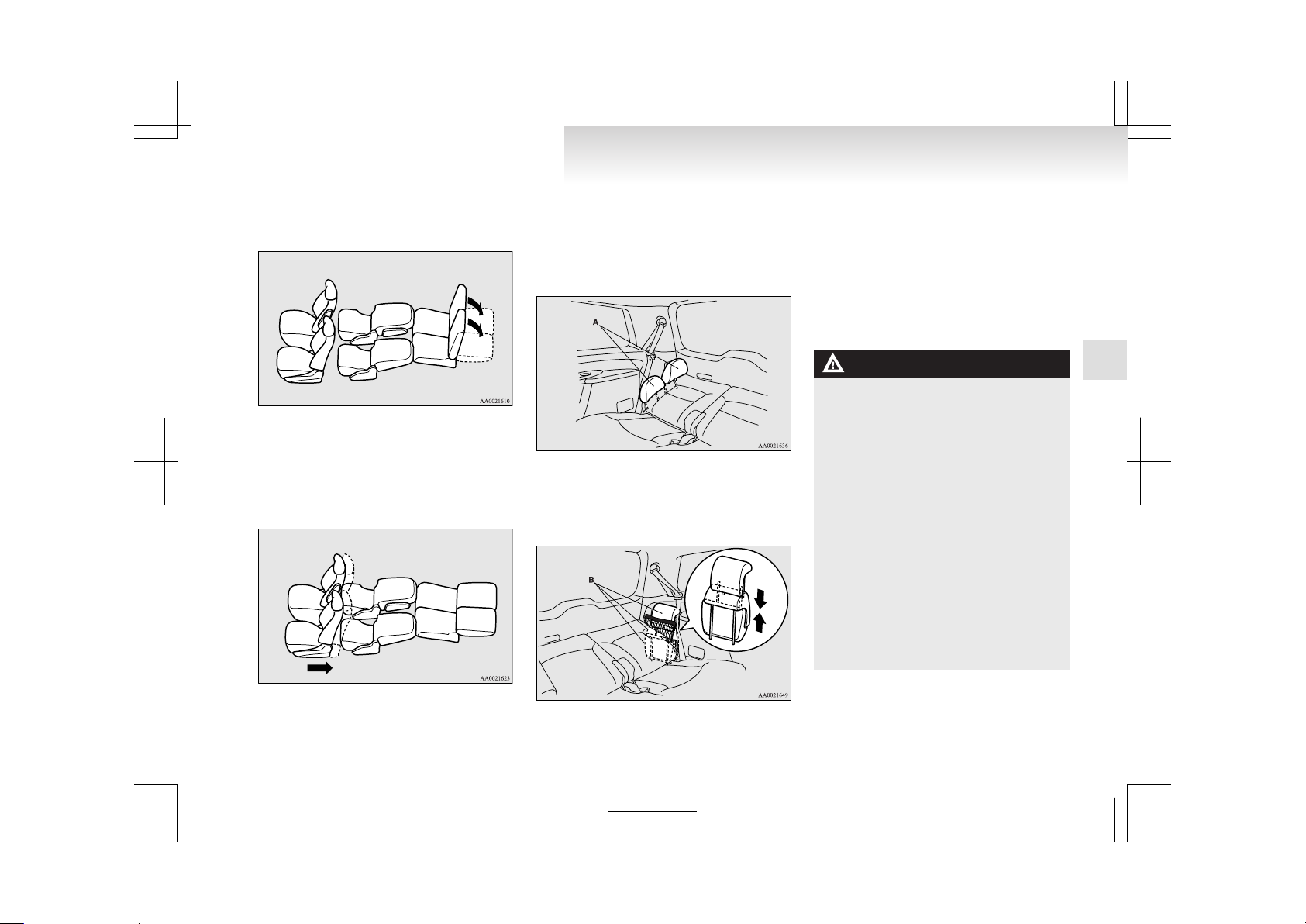 AA0021610

AA0021623

A

AA0021636

B

AA0021649