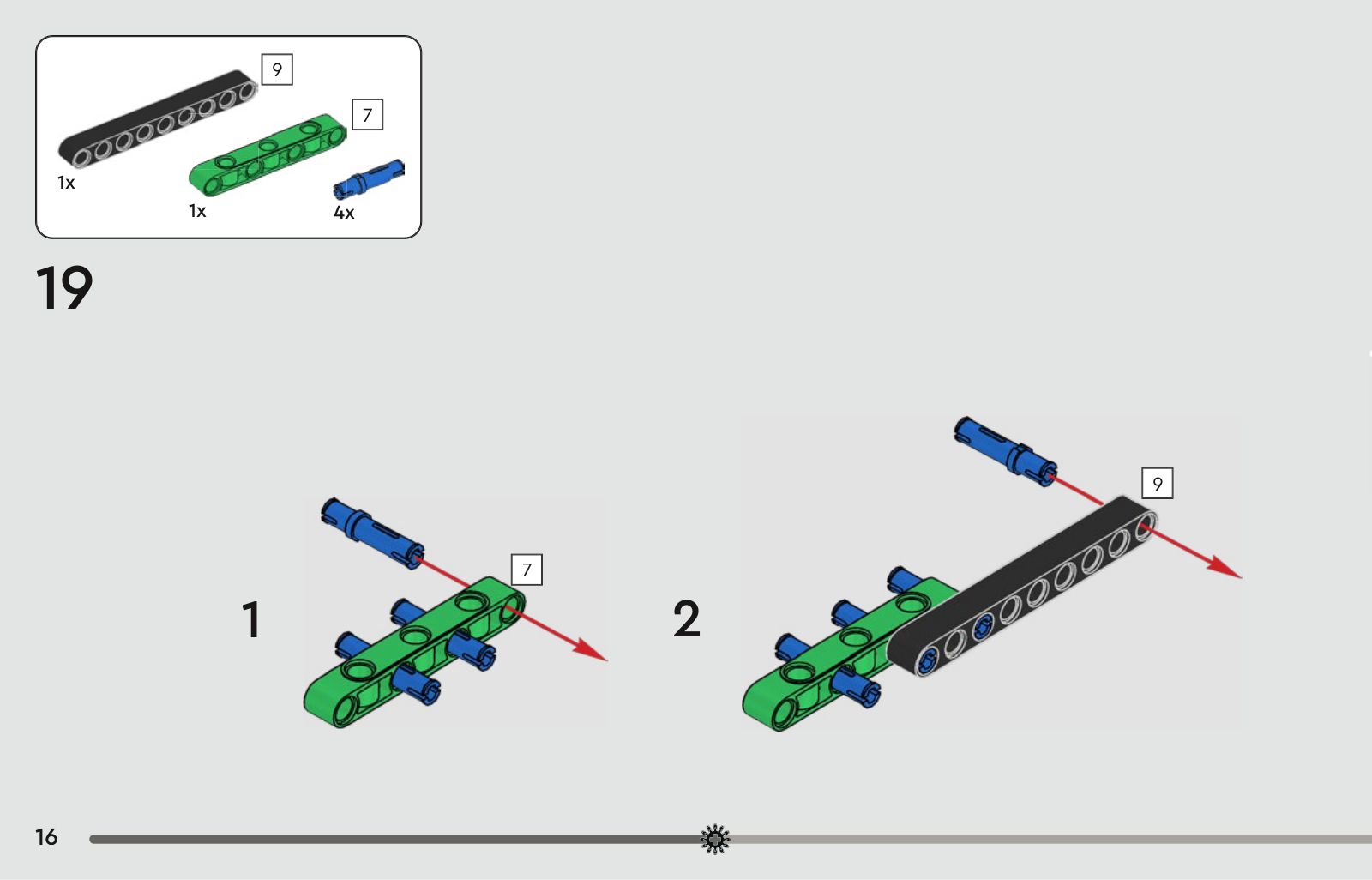 9
7
1x
1x
4x

19

1
7

2
9

16