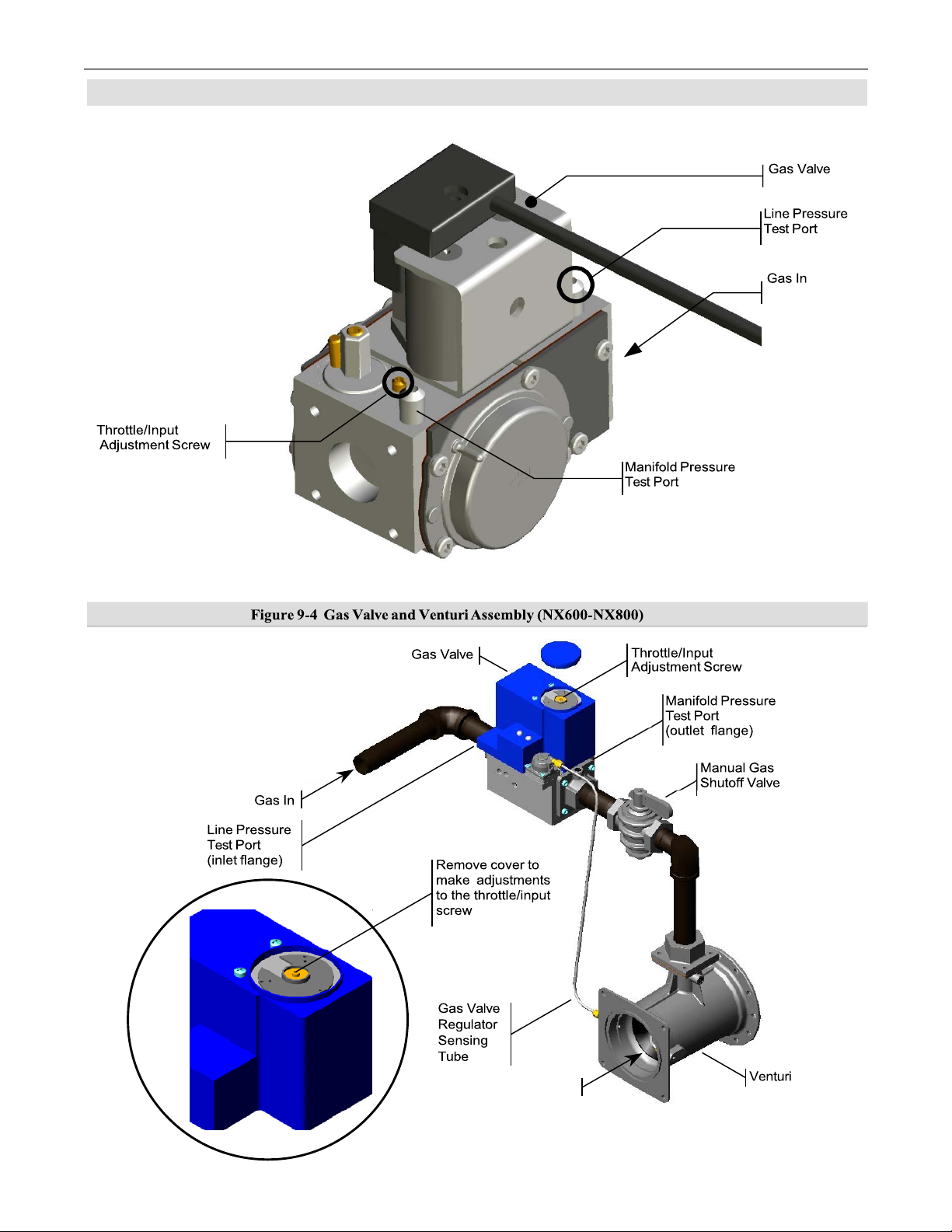 Gas Valve

Line Pressure Test Port

Gas In

Throttle/Input Adjustment Screw

Manifold Pressure Test Port

Figure 9-4 Gas Valve and Venturi Assembly (NX600-NX800)

Gas Valve

Throttle/Input Adjustment Screw

Manifold Pressure Test Port (outlet flange)

Manual Gas Shutoff Valve

Gas In

Line Pressure Test Port (inlet flange)

Remove cover to make adjustments to the throttle/input screw

Gas Valve Regulator Sensing Tube

Venturi