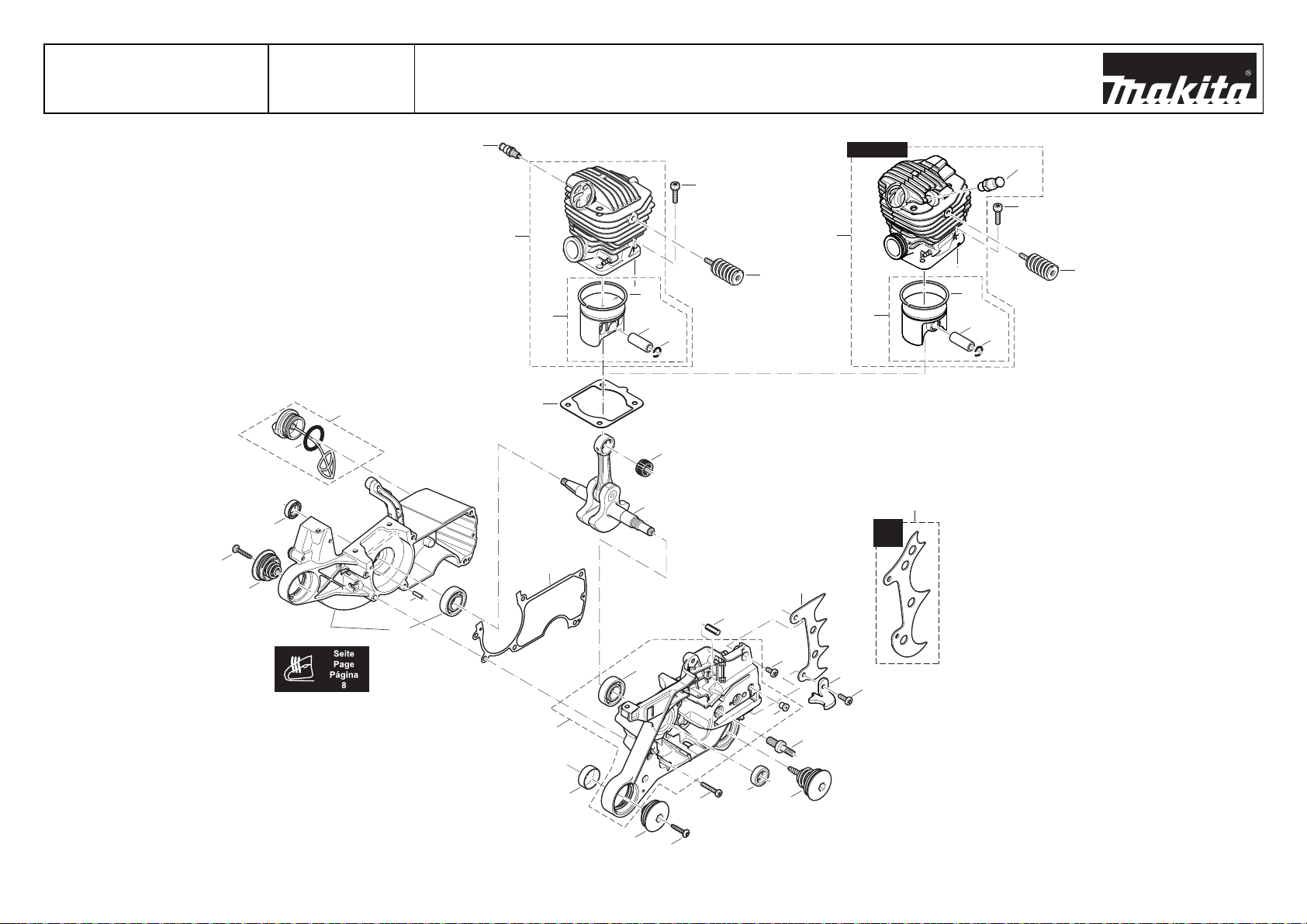 makita®

Seite
Page
Página
8