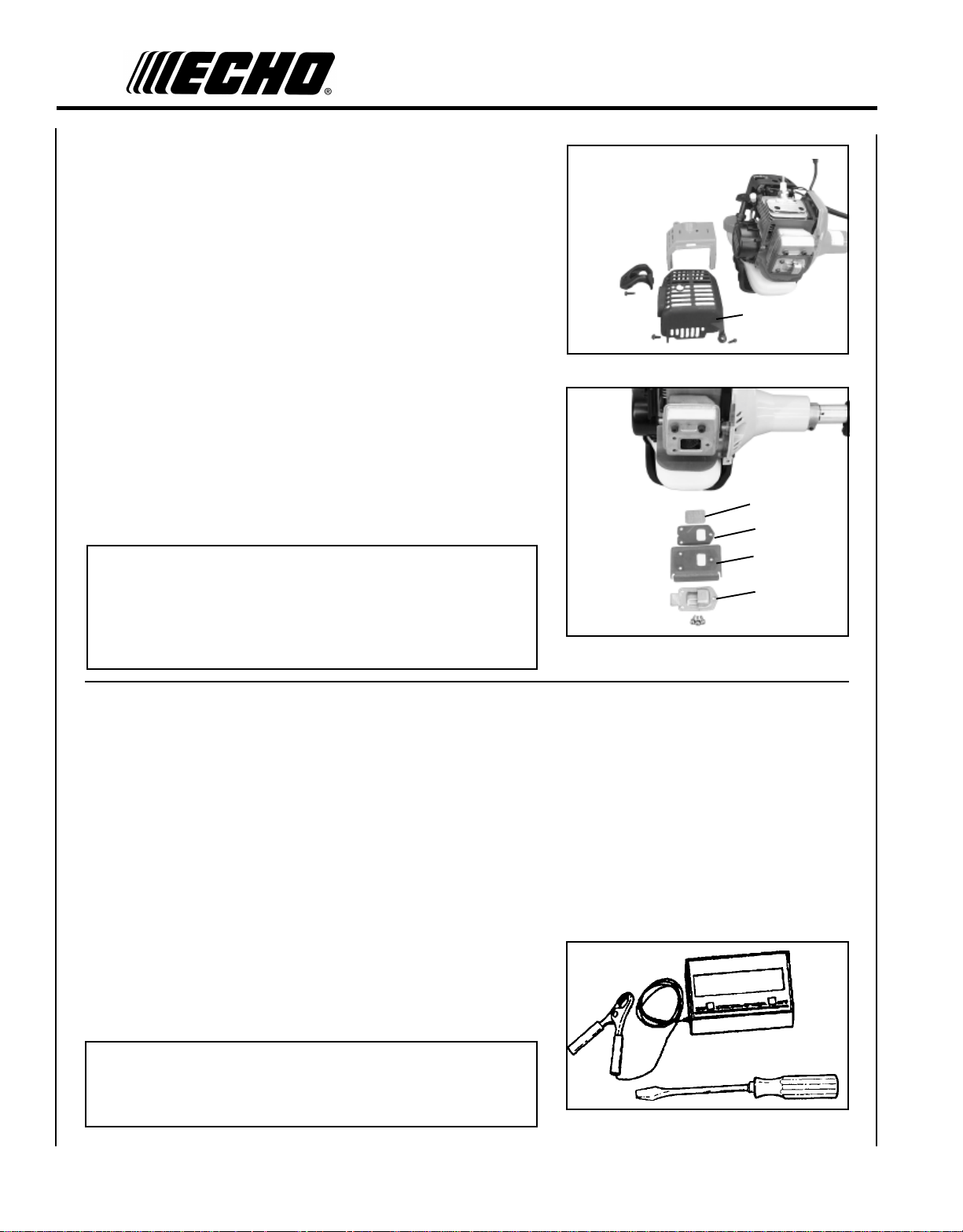 ECHO®