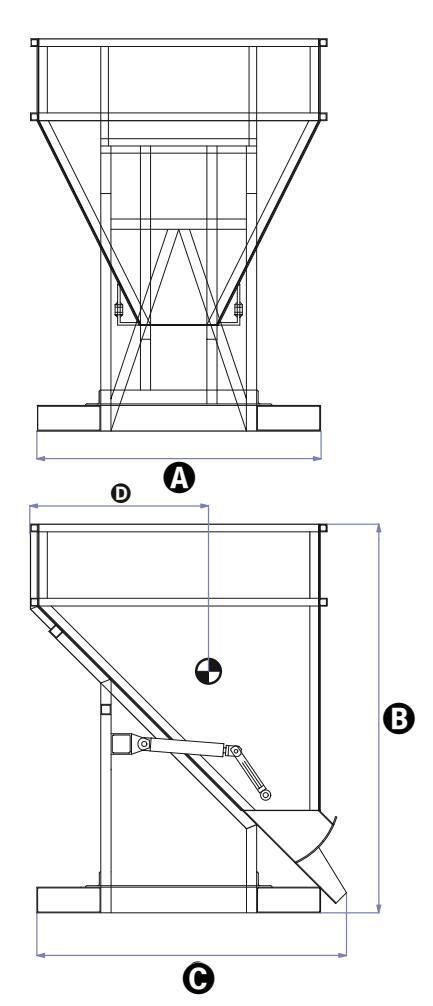 A
D
B
C