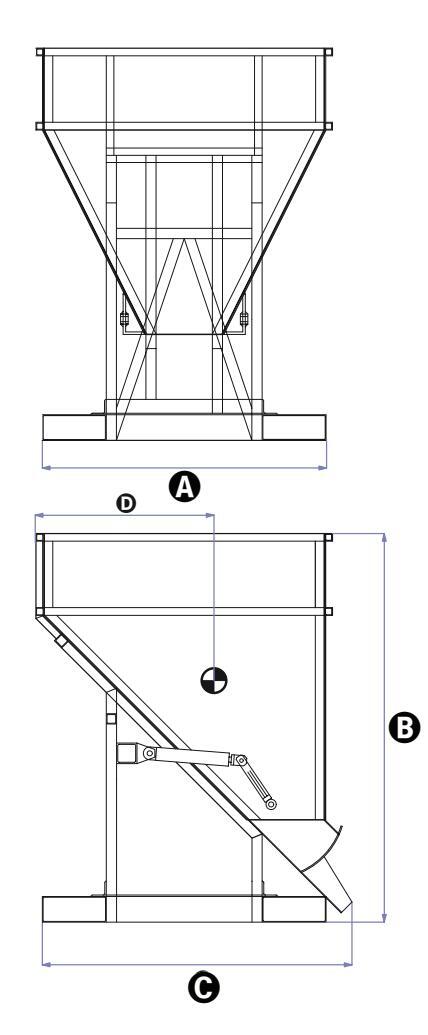 A

D

B

C