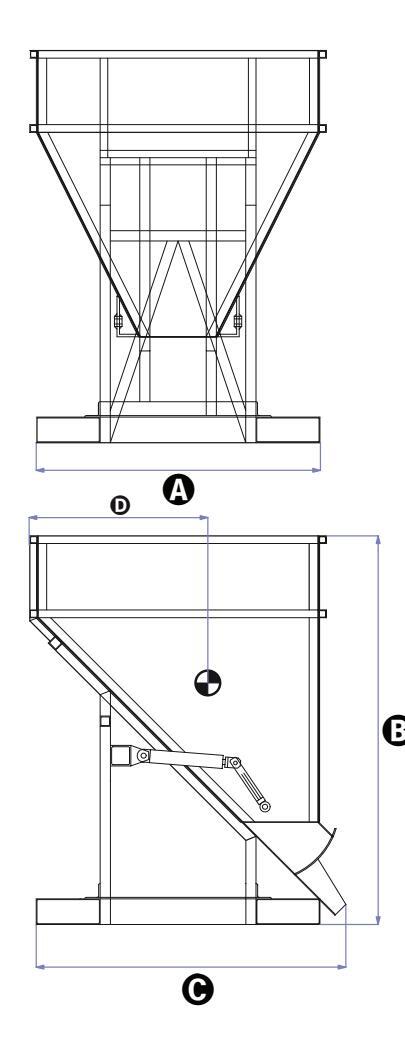 A

D

B

C