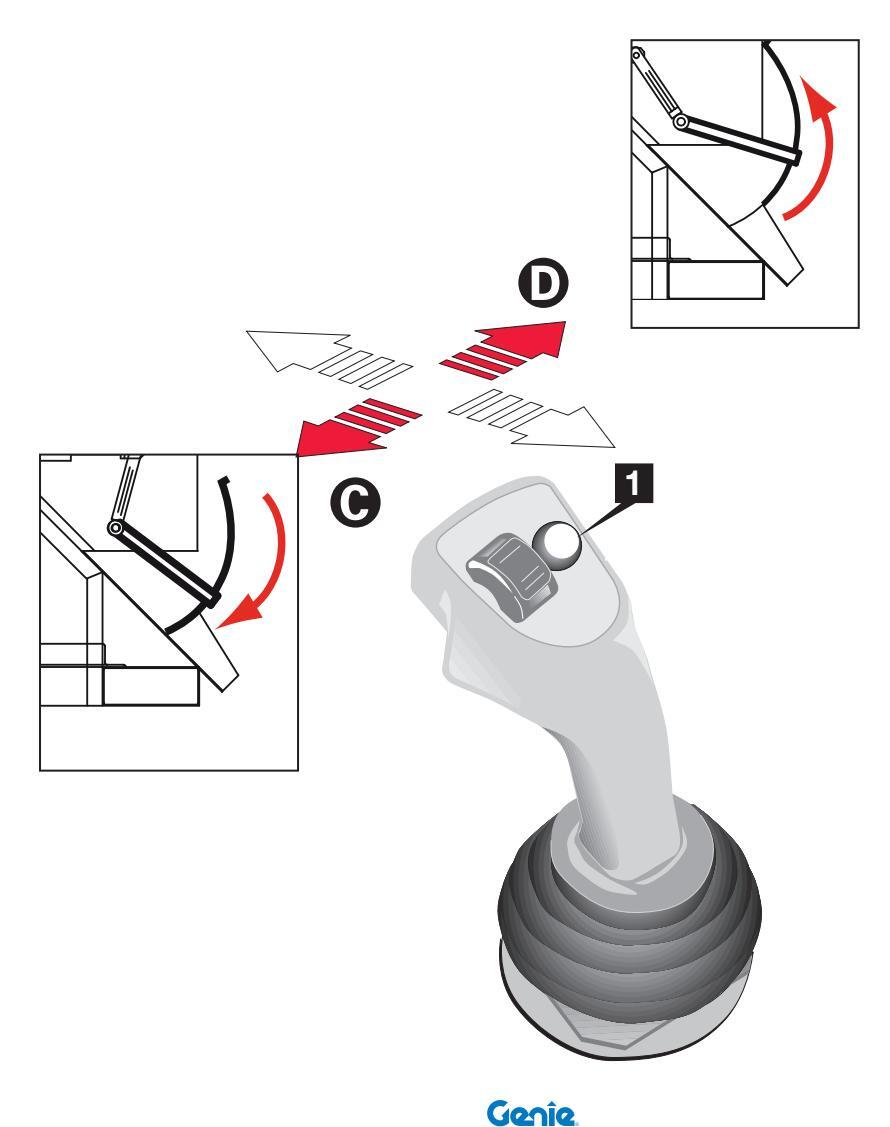 D

C

1

Genie