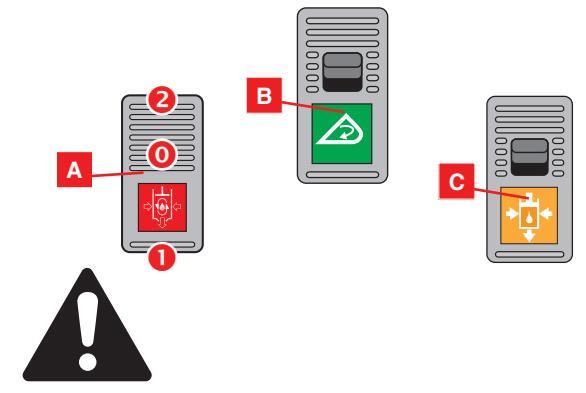 2
0
A
1
B
C