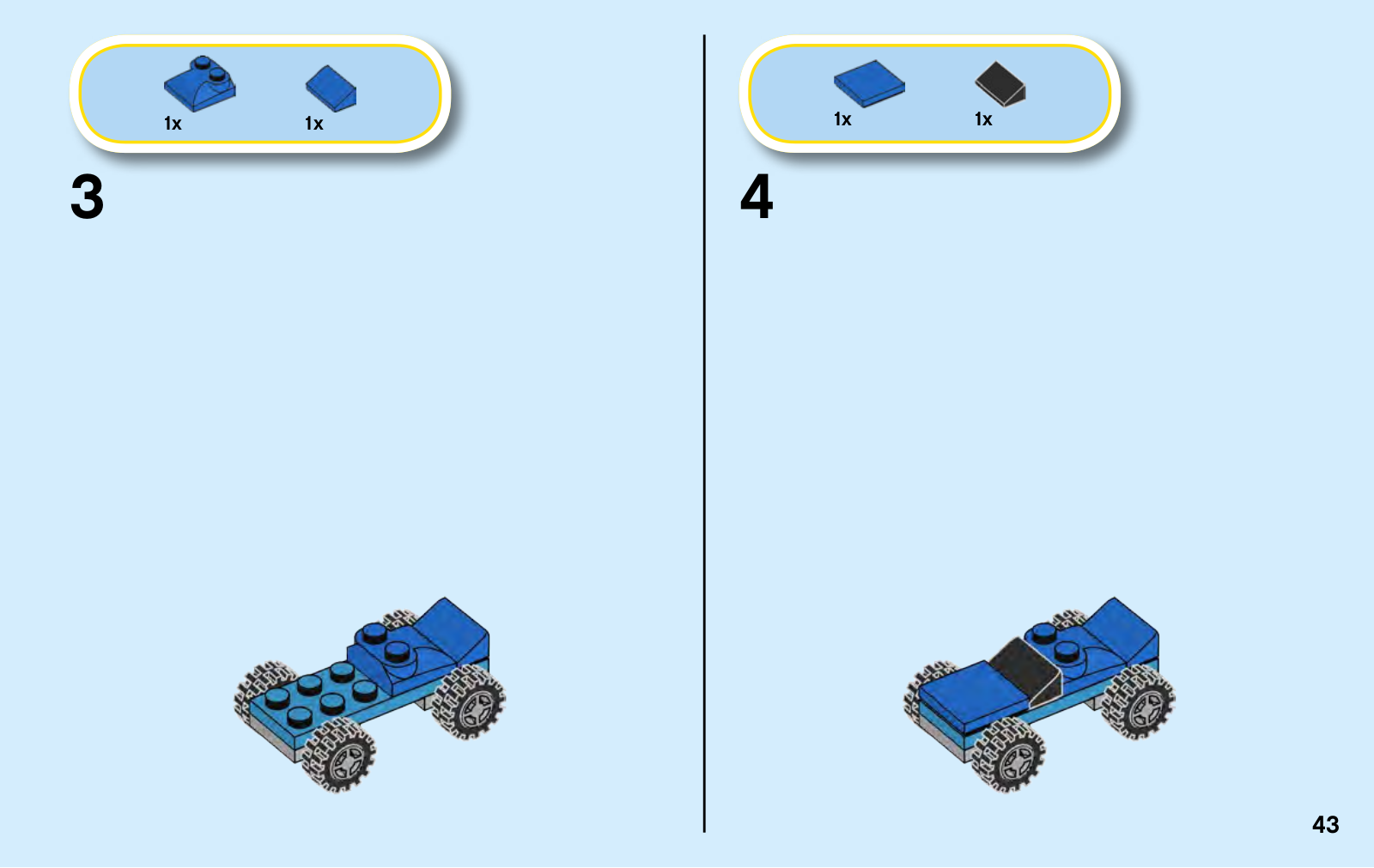 1x 1x

3

1x 1x

4

43