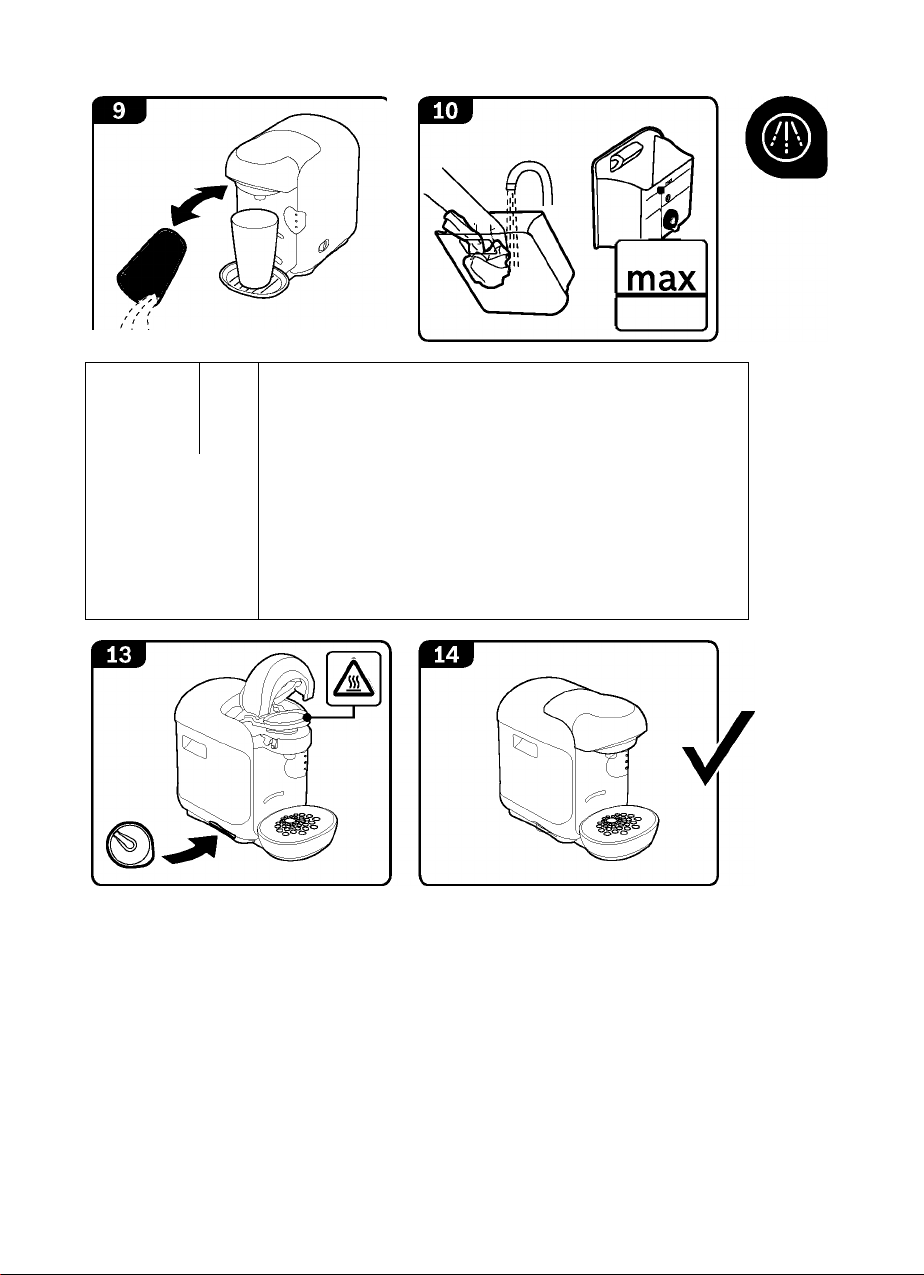 9

10

max

13

14