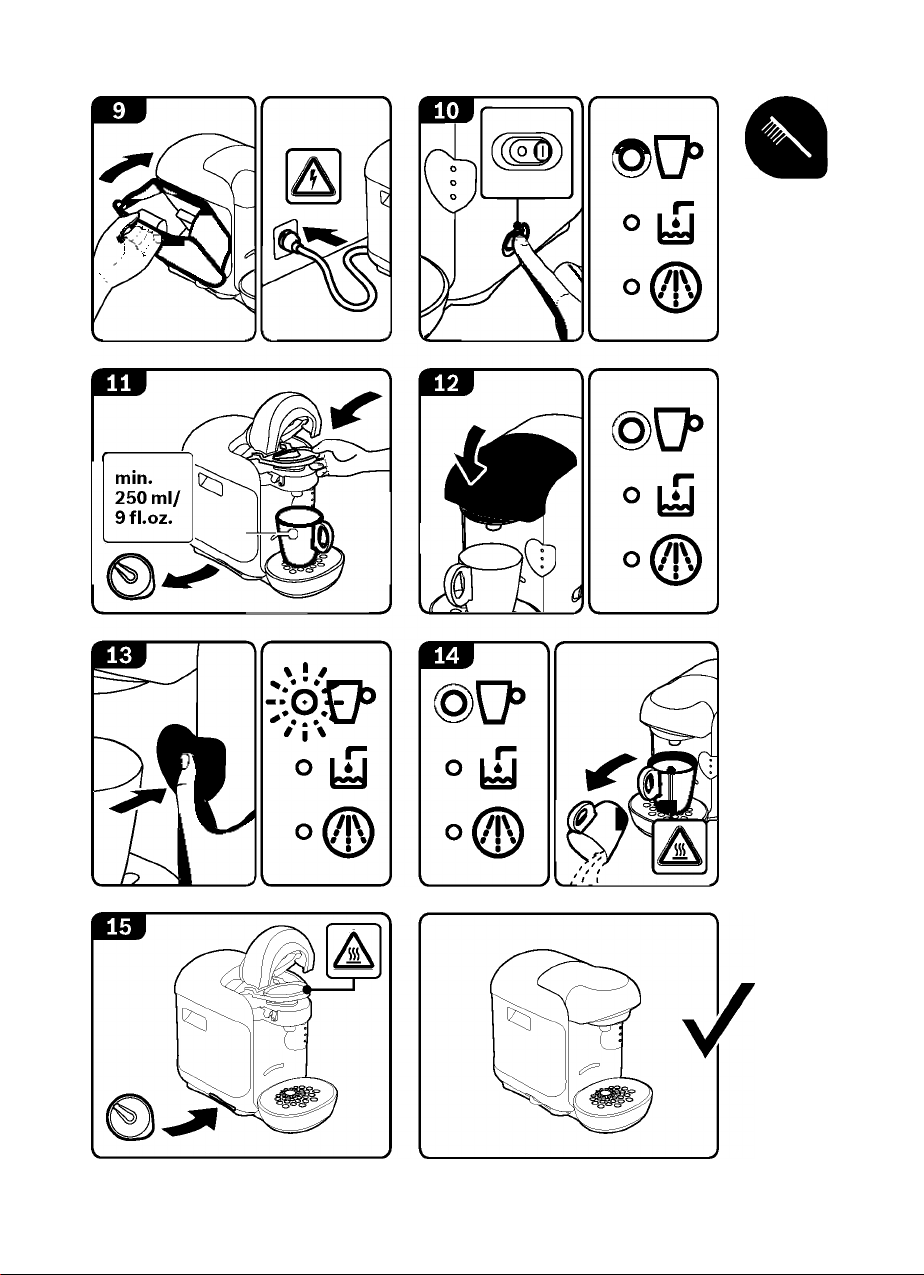 9

10

11

min.
250 ml/
9 fl.oz.

12

13

14

15