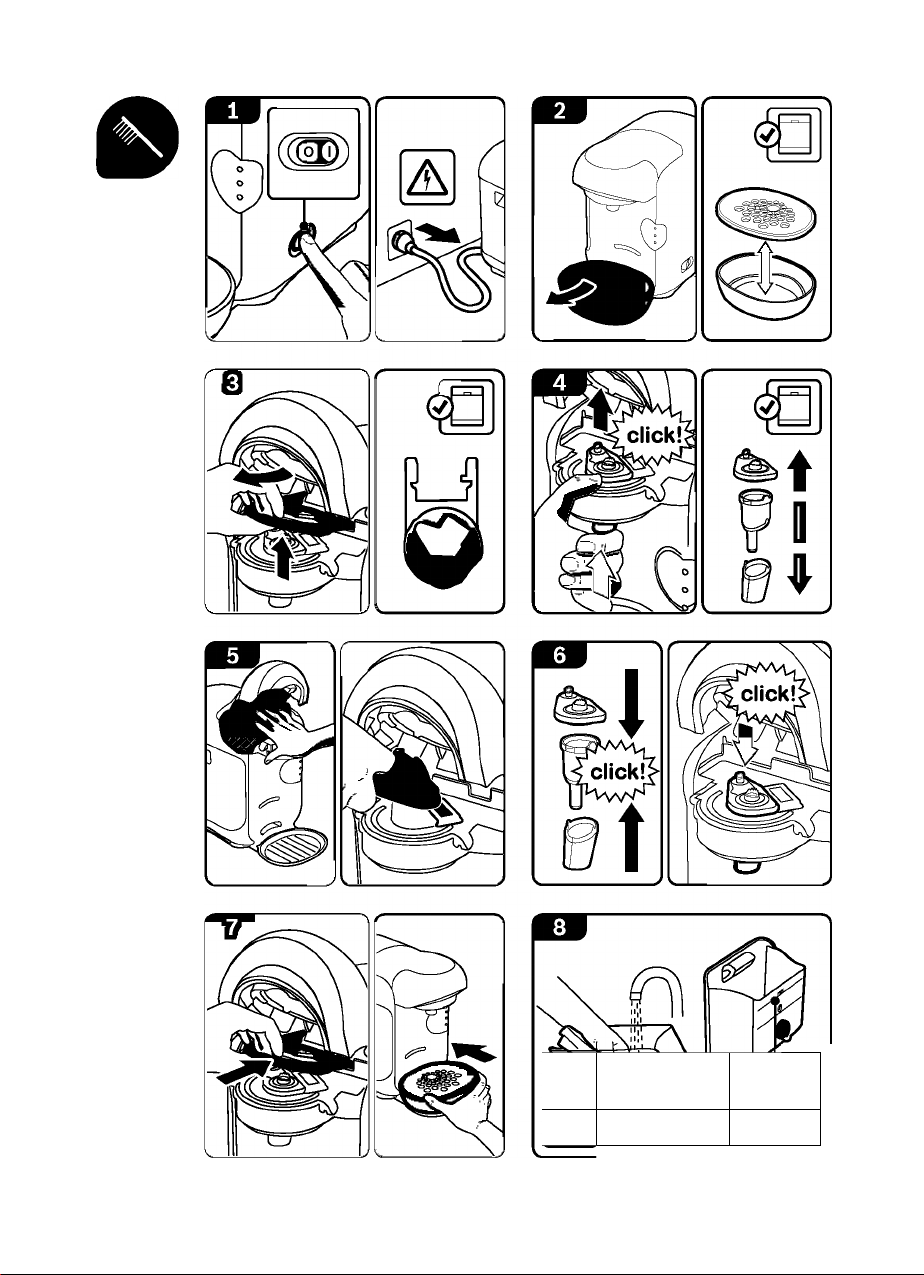 1

O I

2

3

4

click!

5

6

click!

click!

7

8