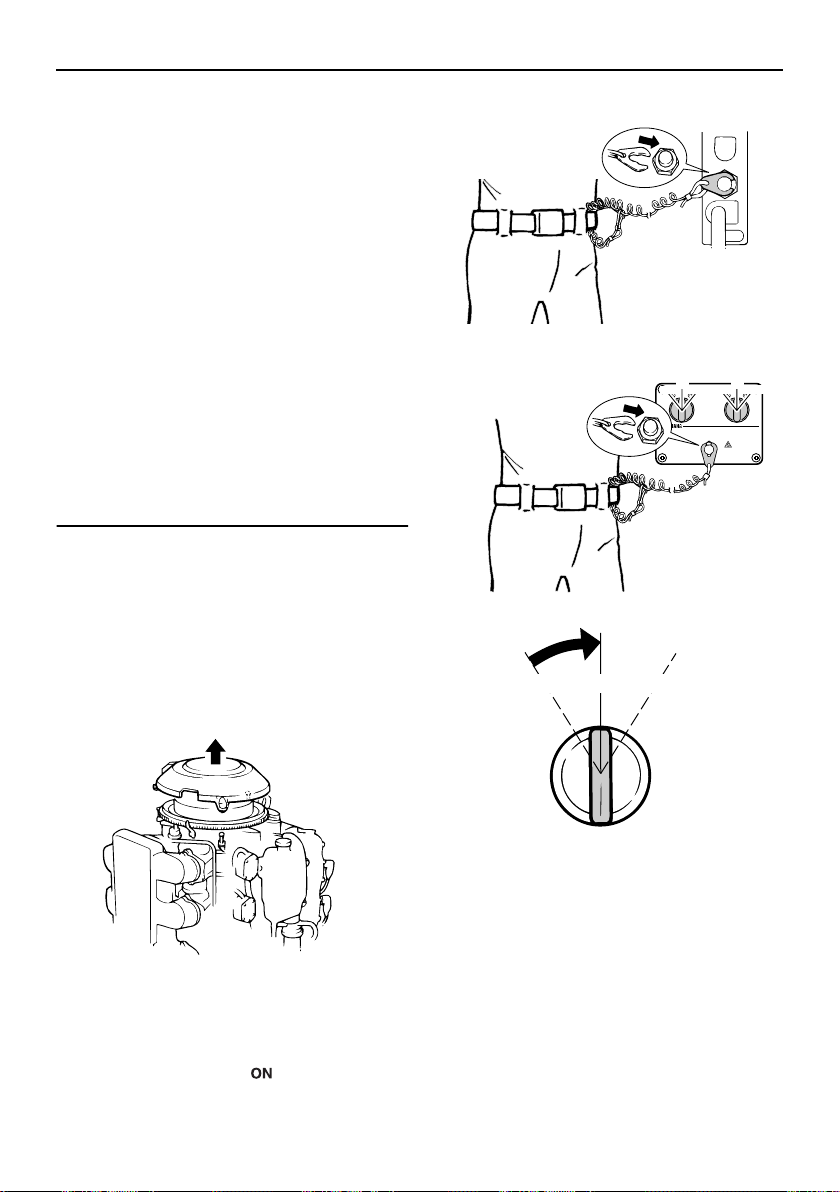 ON