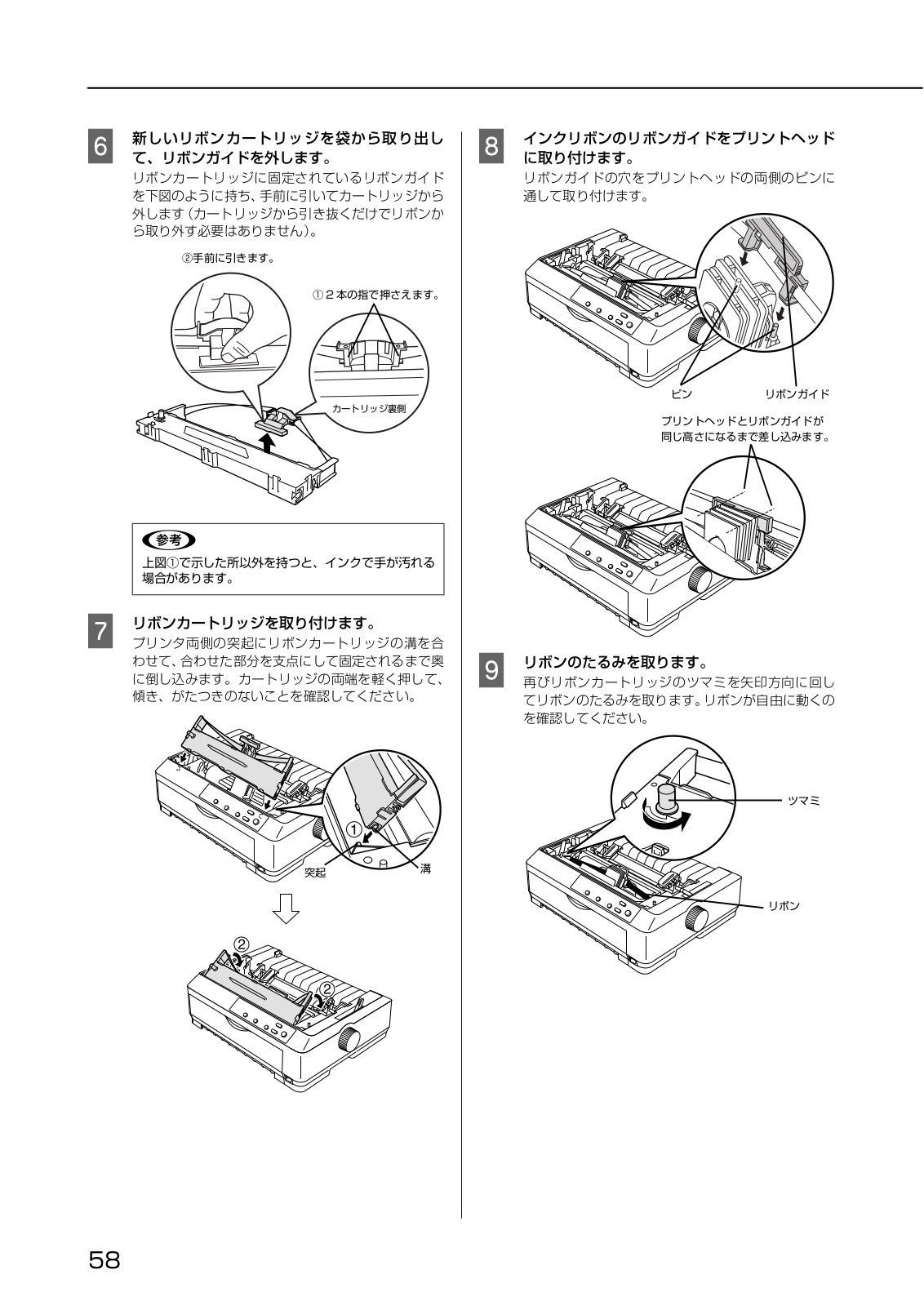 6 新しいリボンカートリッジを袋から取り出して、リボンガイドを外します。
リボンカートリッジに固定されているリボンガイドを下図のように持ち、手前に引いてカートリッジから外します（カートリッジから引き抜くだけでリボンから取り外す必要はありません）。

②手前に引きます。

①２本の指で押さえます。

カートリッジ裏側

参考
上図①で示した所以外を持つと、インクで手が汚れる場合があります。

7 リボンカートリッジを取り付けます。
プリンタ両側の突起にリボンカートリッジの溝を合わせて、合わせた部分を支点にして固定されるまで奥に倒し込みます。カートリッジの両端を軽く押して、傾き、がたつきのないことを確認してください。

①

突起

溝

②

②

8 インクリボンのリボンガイドをプリントヘッドに取り付けます。
リボンガイドの穴をプリントヘッドの両側のピンに通して取り付けます。

ピン

リボンガイド

プリントヘッドとリボンガイドが同じ高さになるまで差し込みます。

9 リボンのたるみを取ります。
再びリボンカートリッジのツマミを矢印方向に回してリボンのたるみを取ります。リボンが自由に動くのを確認してください。

ツマミ

リボン

58