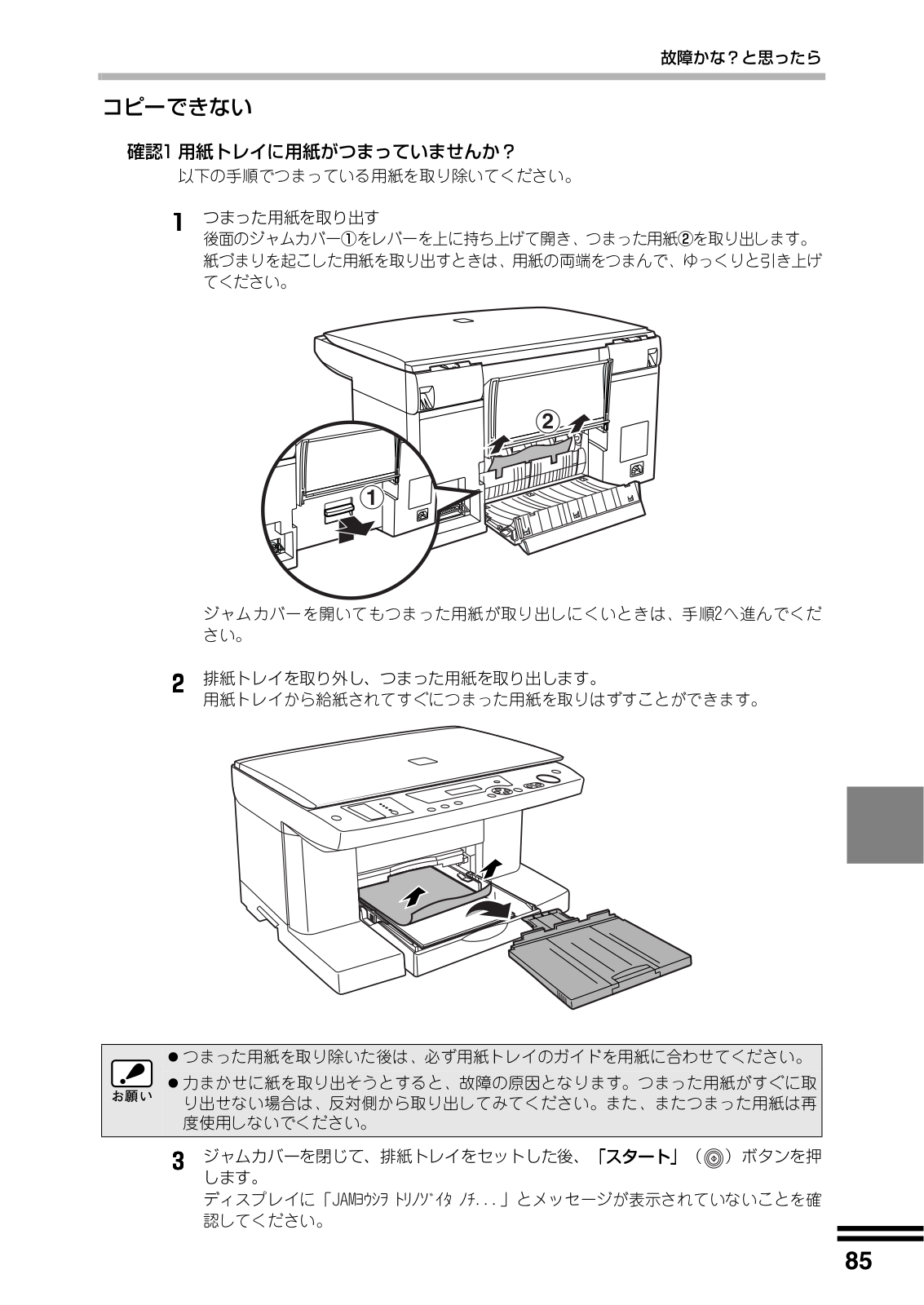 故障かな？と思ったら

コピーできない

確認1 用紙トレイに用紙がつまっていませんか？
以下の手順でつまっている用紙を取り除いてください。

1 つまった用紙を取り出す
後面のジャムカバー①をレバーを上に持ち上げて開き、つまった用紙②を取り出します。紙づまりを起こした用紙を取り出すときは、用紙の両端をつまんで、ゆっくりと引き上げてください。

②
①

ジャムカバーを開いてもつまった用紙が取り出しにくいときは、手順2へ進んでください。

2 排紙トレイを取り外し、つまった用紙を取り出します。
用紙トレイから給紙されてすぐにつまった用紙を取りはずすことができます。

お願い
● つまった用紙を取り除いた後は、必ず用紙トレイのガイドを用紙に合わせてください。
● 力まかせに紙を取り出そうとすると、故障の原因となります。つまった用紙がすぐに取り出せない場合は、反対側から取り出してみてください。また、またつまった用紙は再度使用しないでください。

3 ジャムカバーを閉じて、排紙トレイをセットした後、「スタート」（◎）ボタンを押します。
ディスプレイに「JAMﾖｳｼｦ ﾄﾘﾉｿﾞｲﾀ ﾉﾁ...」とメッセージが表示されていないことを確認してください。

85