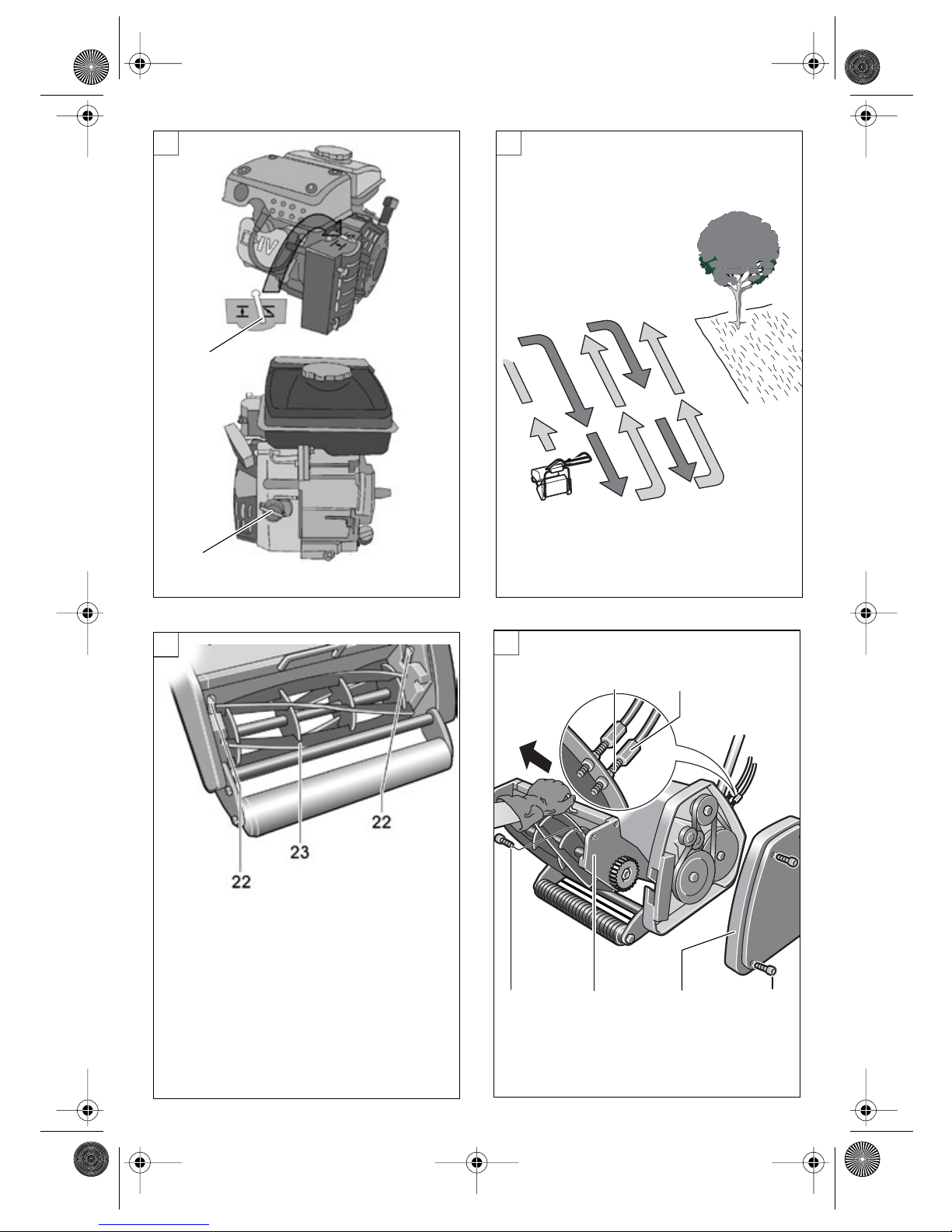 22

23

22