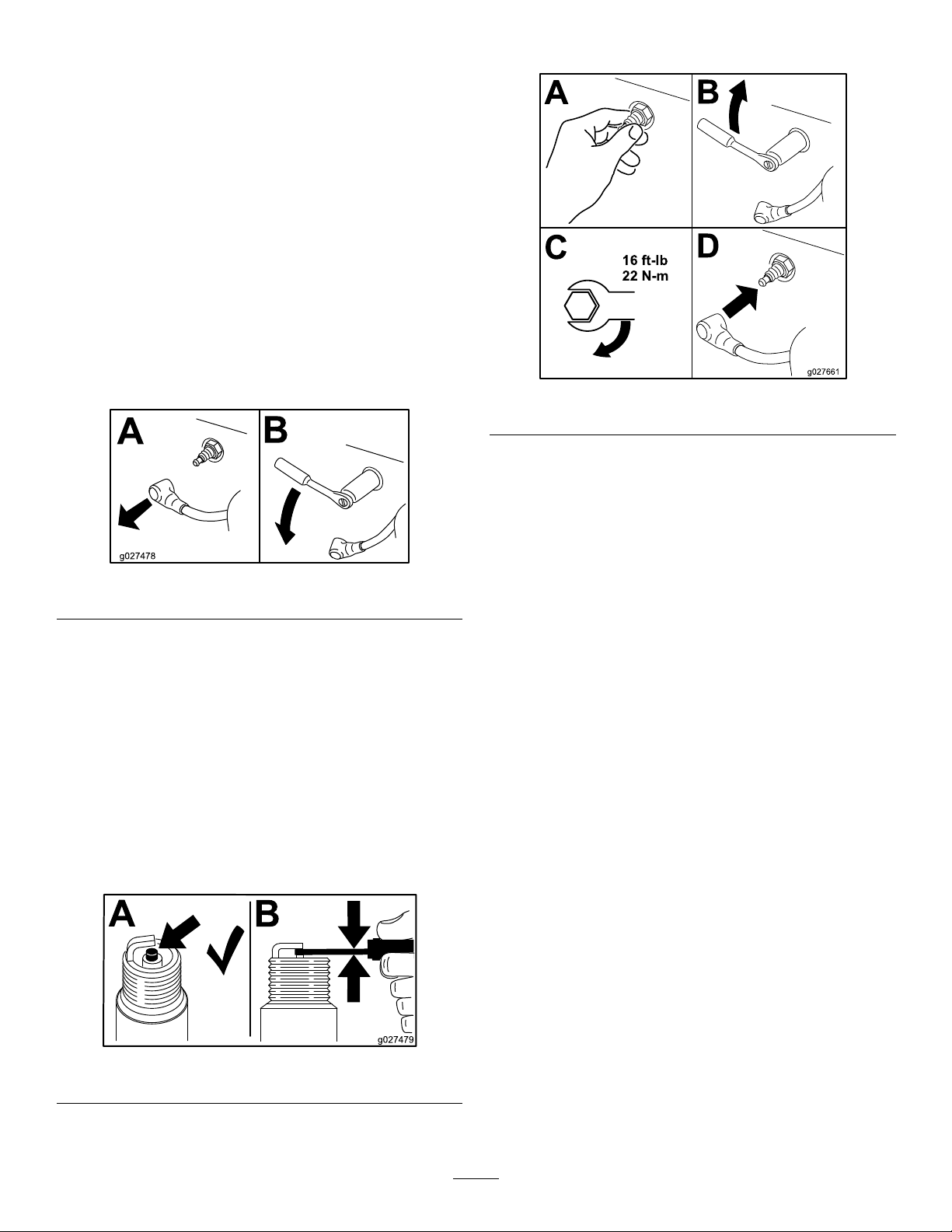 A

B

g027478

A

B

g027479

A

B

C

16 ft-lb
22 N-m

D

g027661