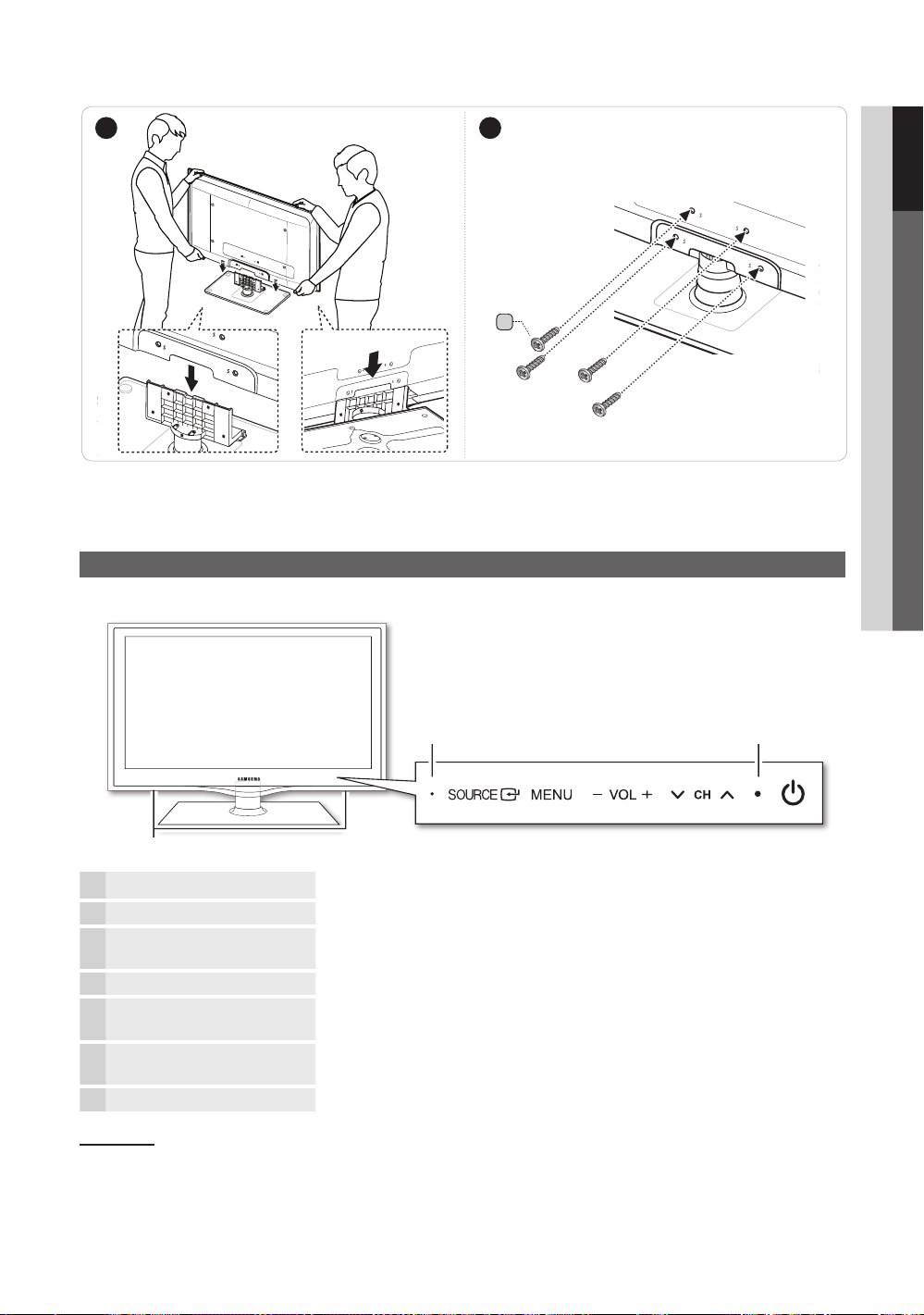 SAMSUNG

SOURCE MENU − VOL + CH