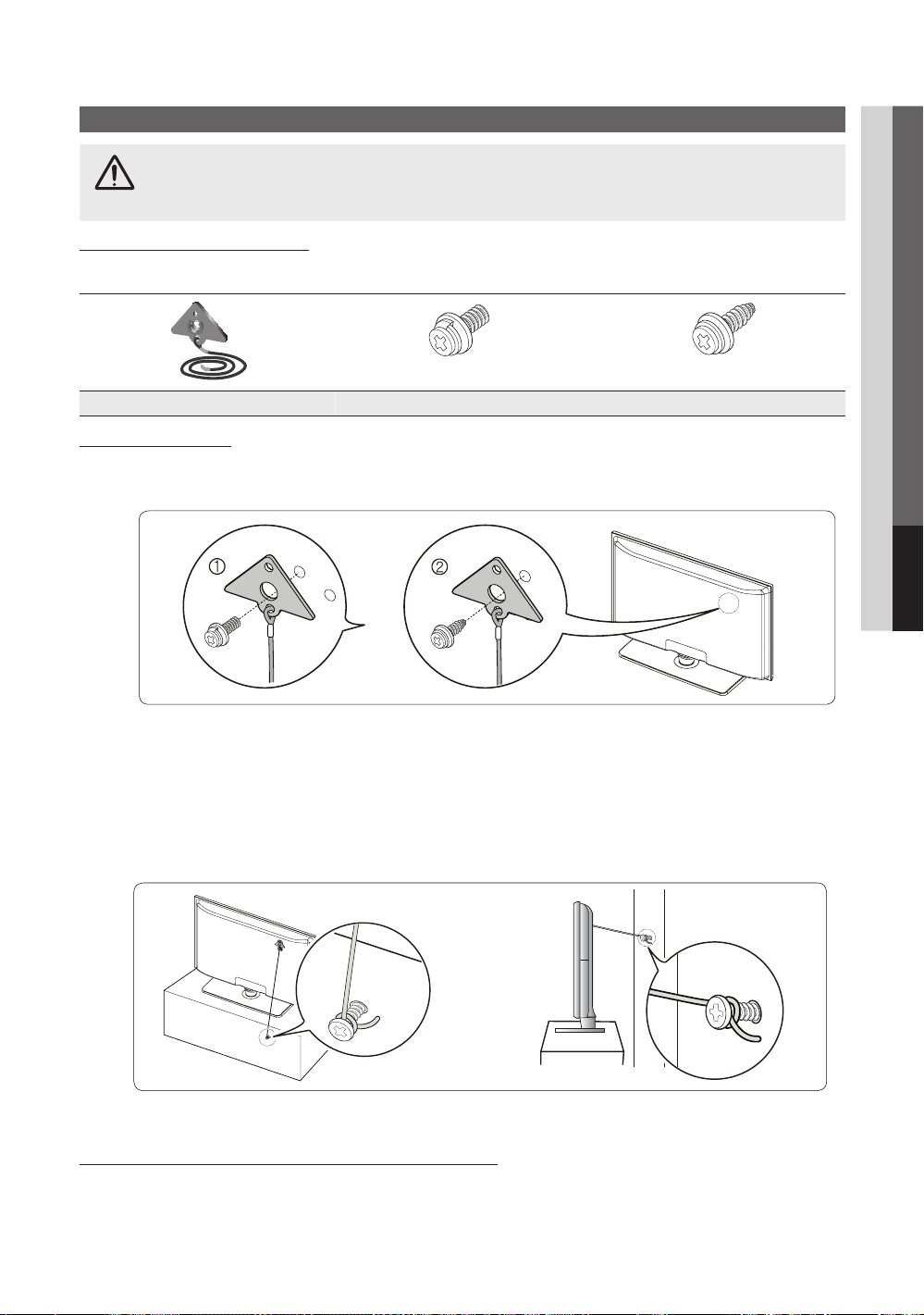 ①

②