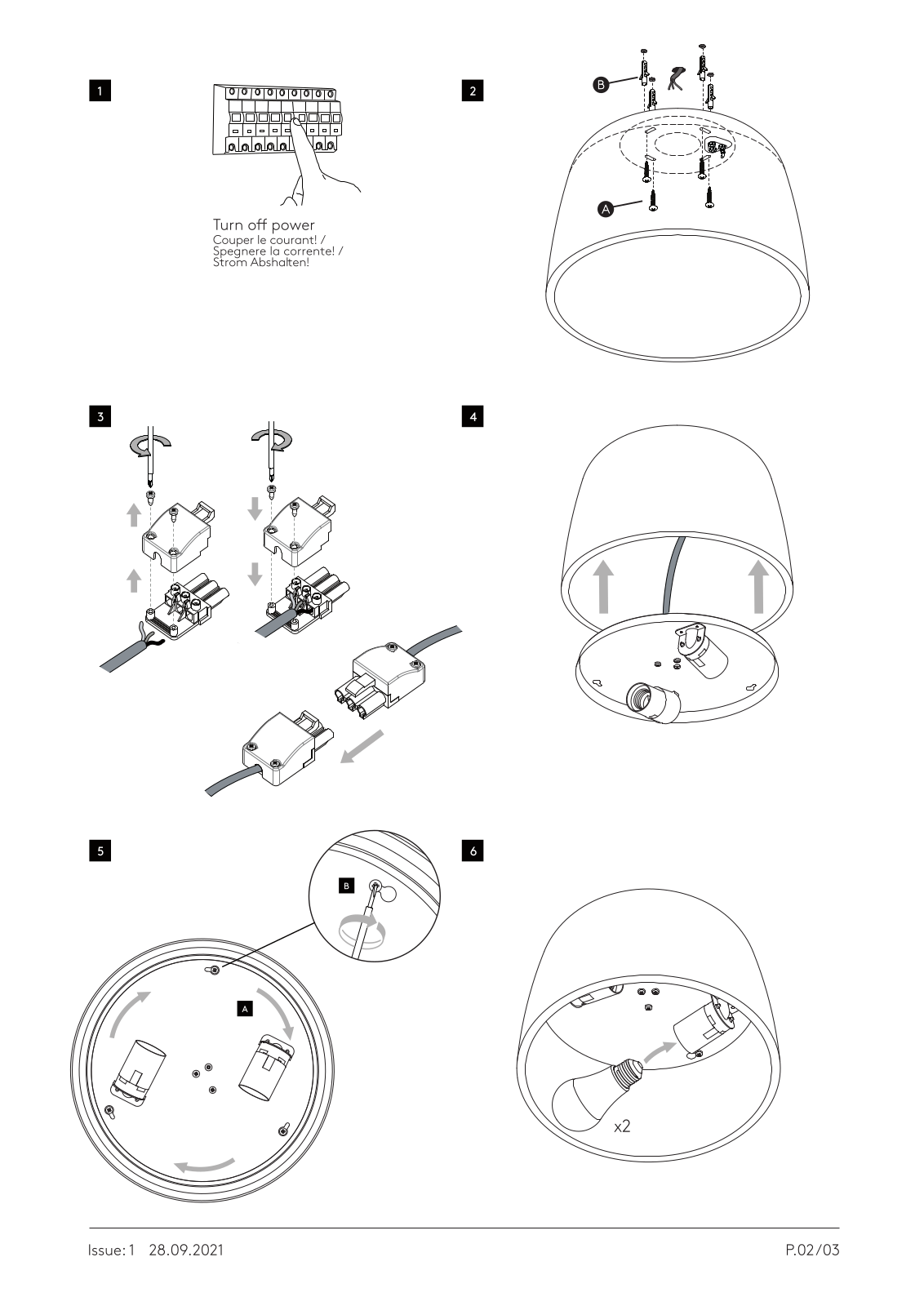 1

Turn off power
Couper le courant! /
Spegnere la corrente! /
Strom Abshalten!

2

B

A

3

4

5

B

A

6

x2

Issue: 1 28.09.2021

P.02/03