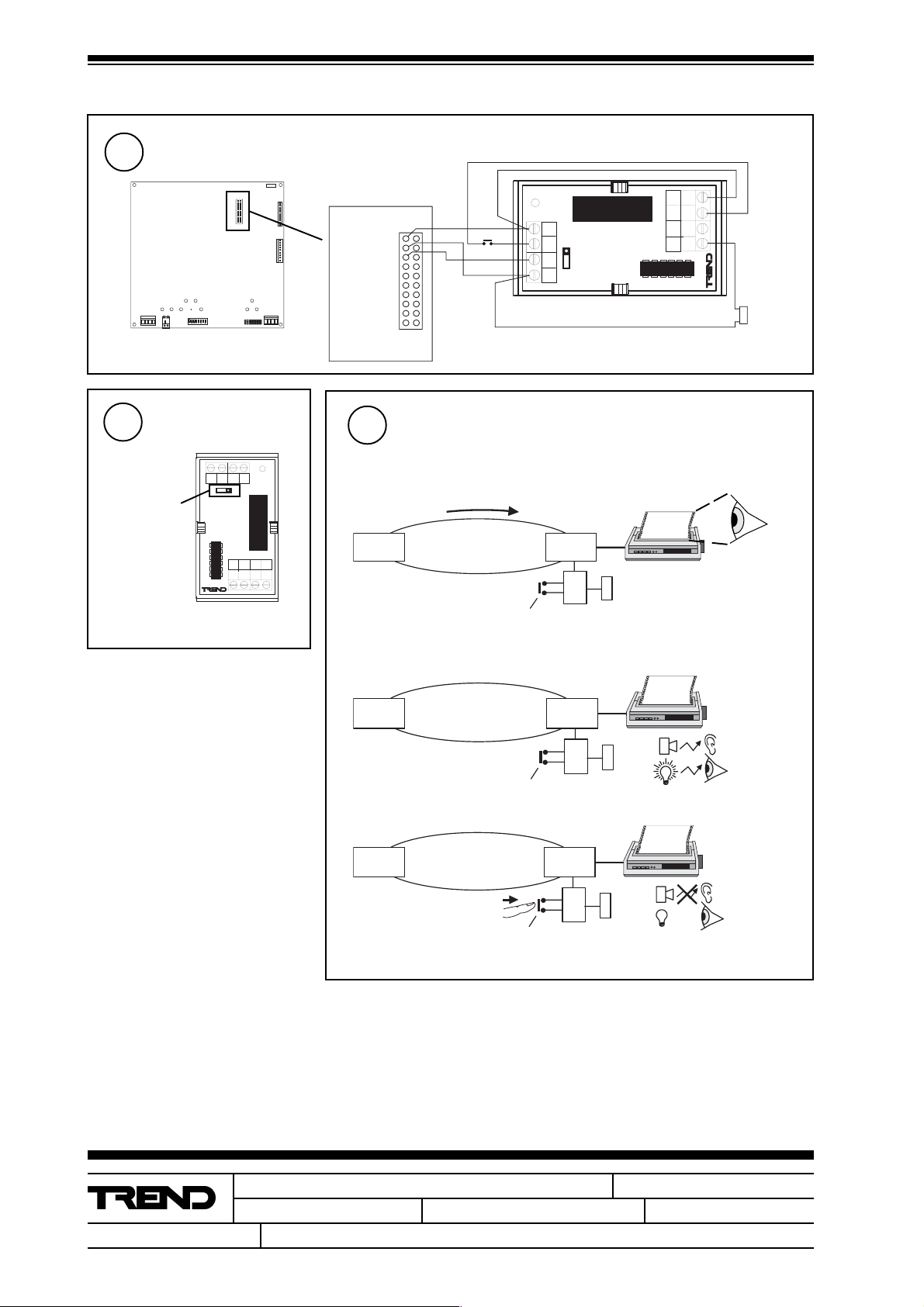 TREND

TREND

TREND