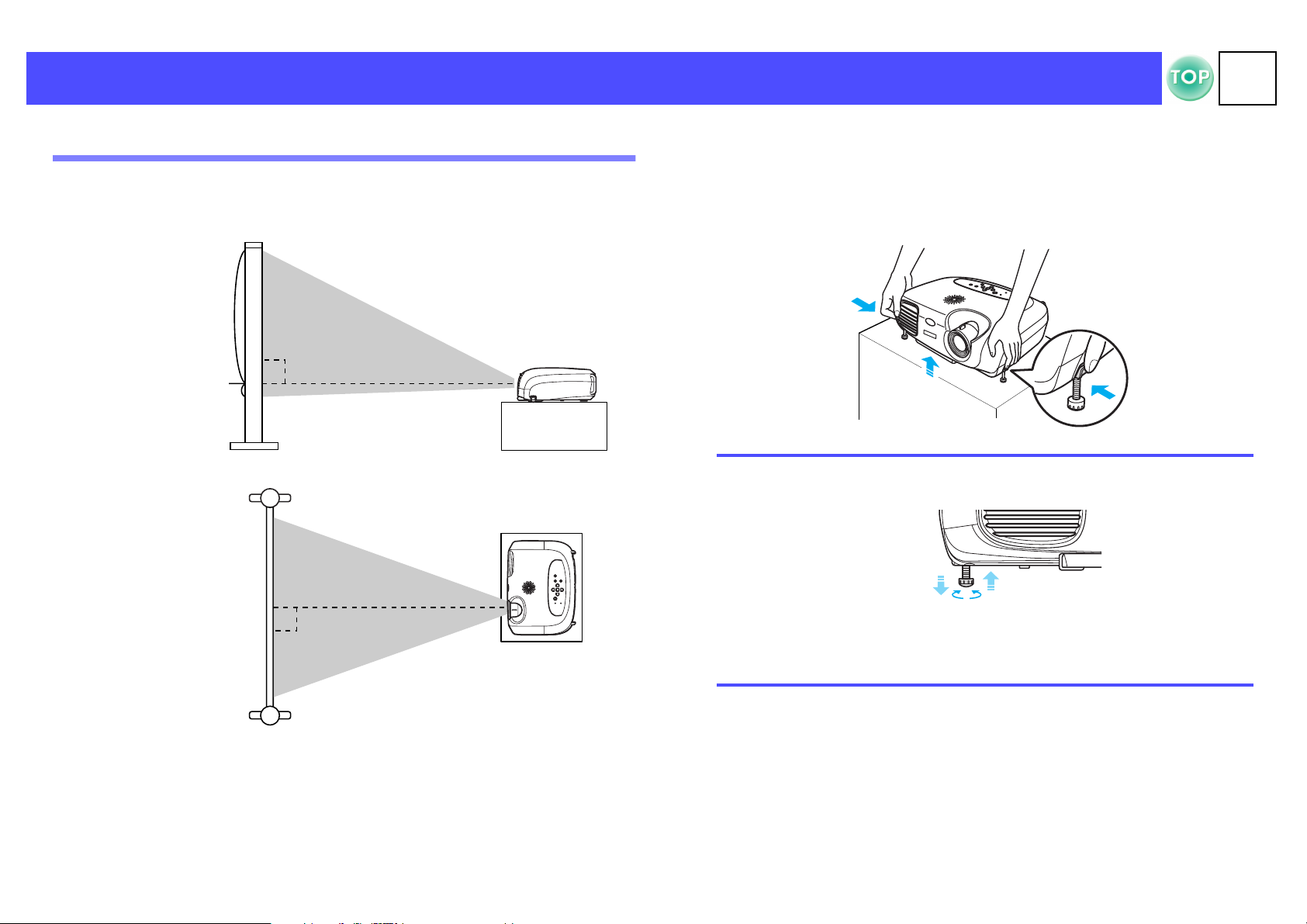 TOP