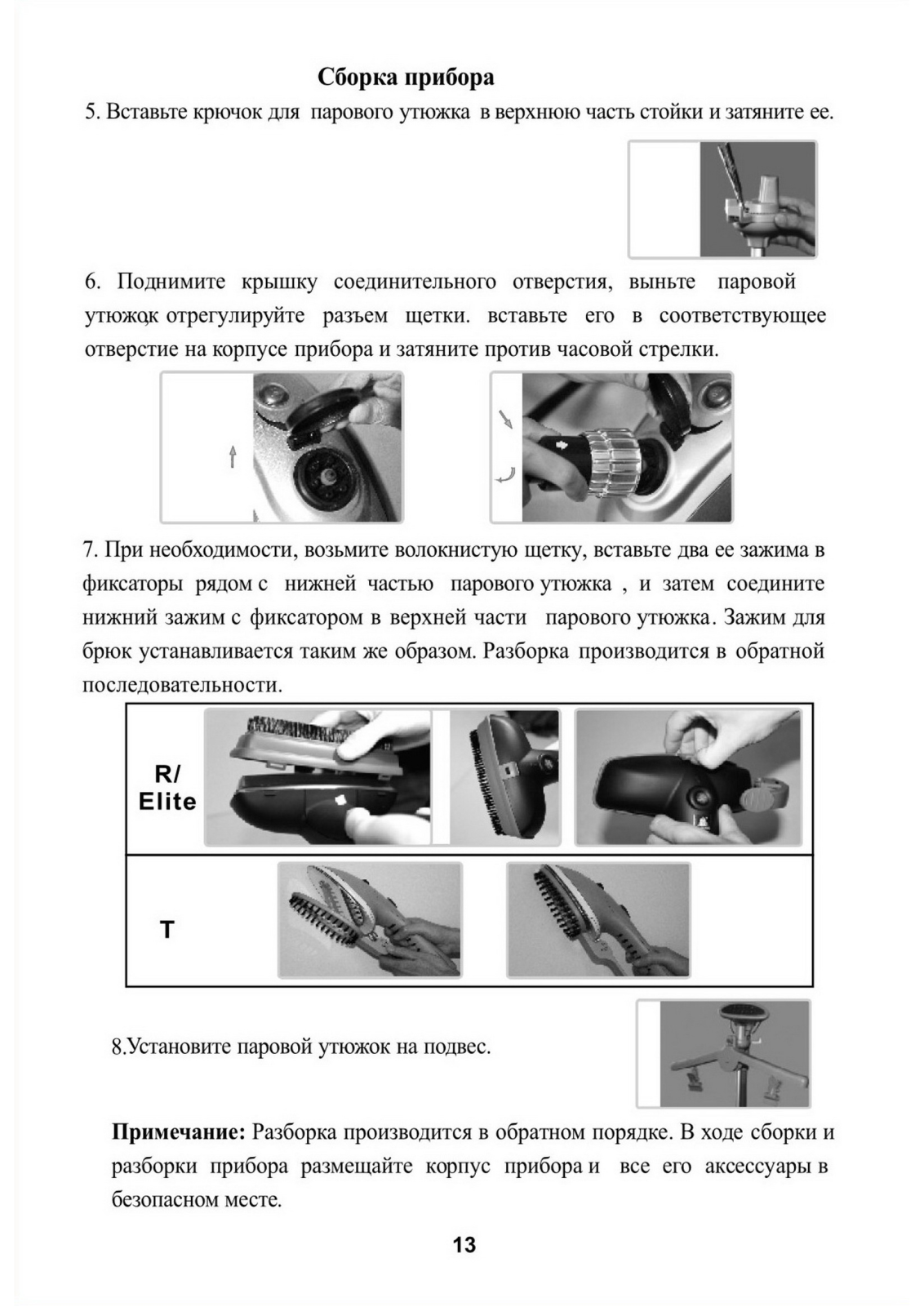 Сборка прибора

5. Вставьте крючок для парового утюжка в верхнюю часть стойки и затяните ее.

6. Поднимите крышку соединительного отверстия, выньте паровой утюжок, отрегулируйте разъем щетки. вставьте его в соответствующее отверстие на корпусе прибора и затяните против часовой стрелки.

7. При необходимости, возьмите волокнистую щетку, вставьте два ее зажима в фиксаторы рядом с нижней частью парового утюжка , и затем соедините нижний зажим с фиксатором в верхней части парового утюжка. Зажим для брюк устанавливается таким же образом. Разборка производится в обратной последовательности.

R/ Elite

T

8.Установите паровой утюжок на подвес.

Примечание: Разборка производится в обратном порядке. В ходе сборки и разборки прибора размещайте корпус прибора и все его аксессуары в безопасном месте.

13