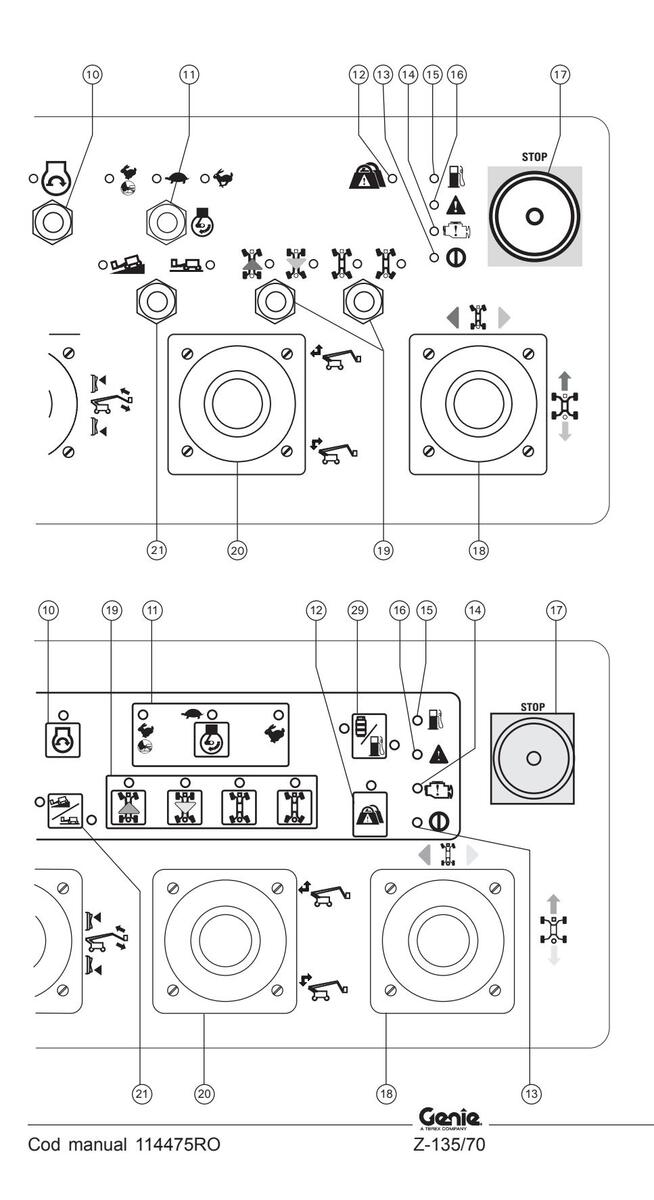 10
11
12
13
14
15
16
17
STOP
21
20
19
18

10
19
11
12
29
16
15
14
17
STOP
21
20
18
13

Genie
A TEREX COMPANY
Cod manual 114475RO
Z-135/70