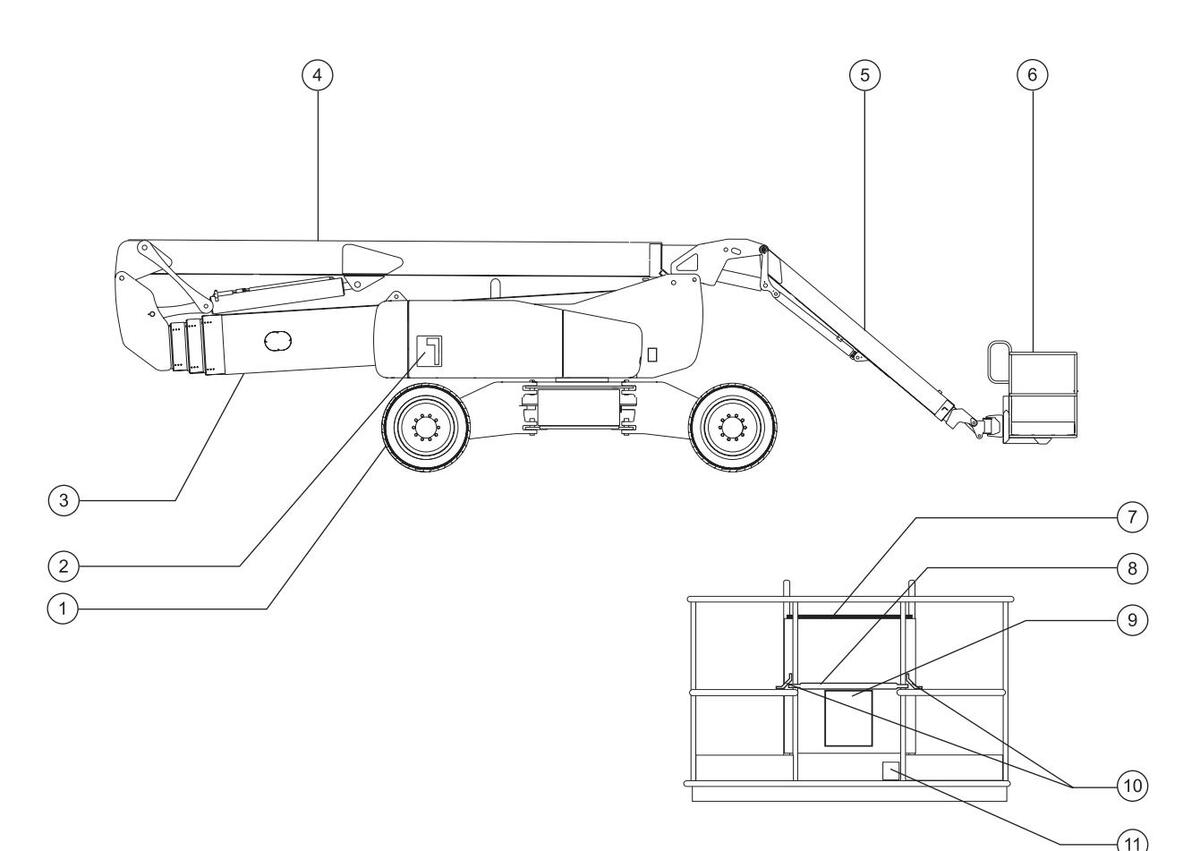 4
5
6
3
2
1
7
8
9
10
11