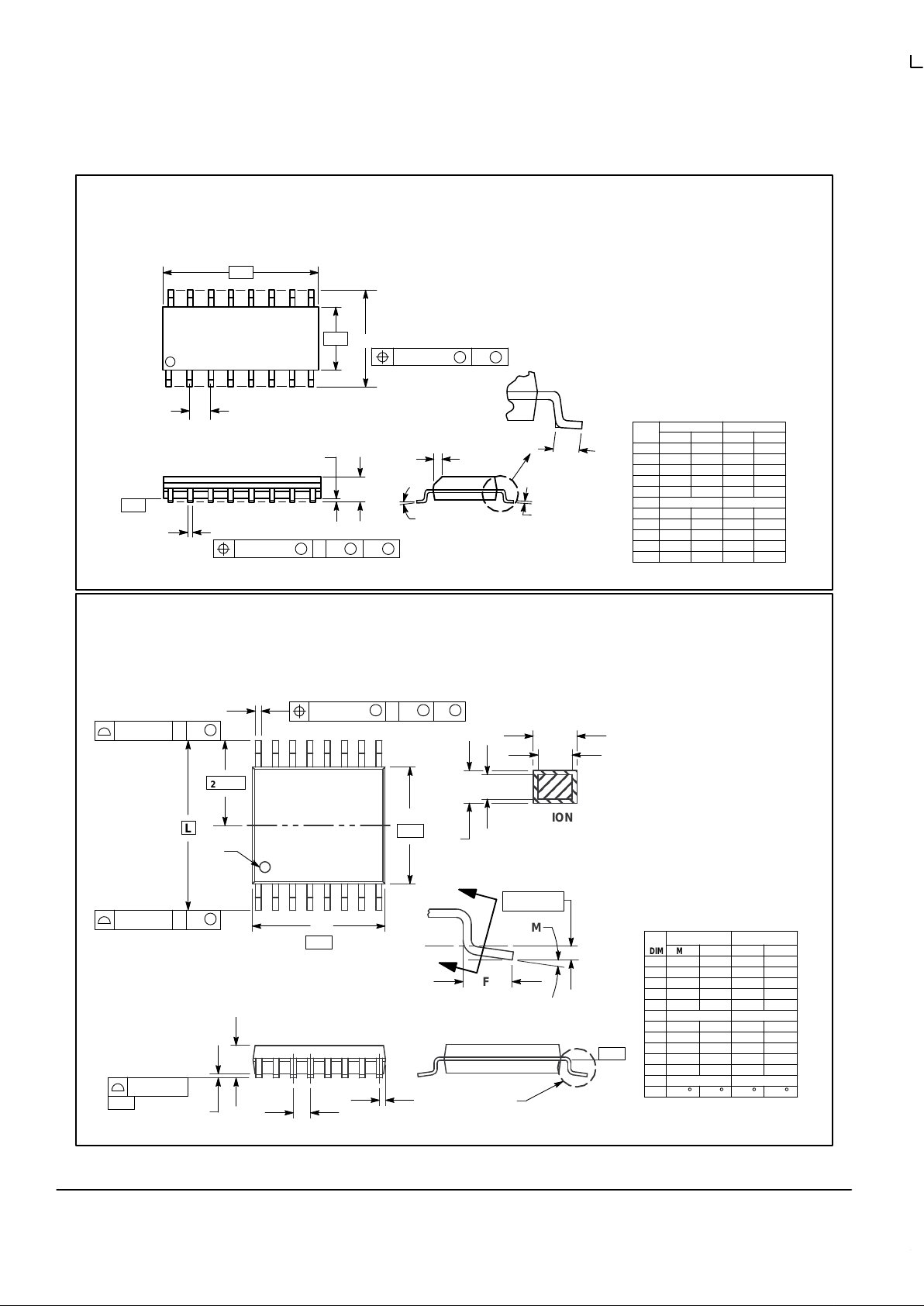 2

L

ION

M

F

DIM M