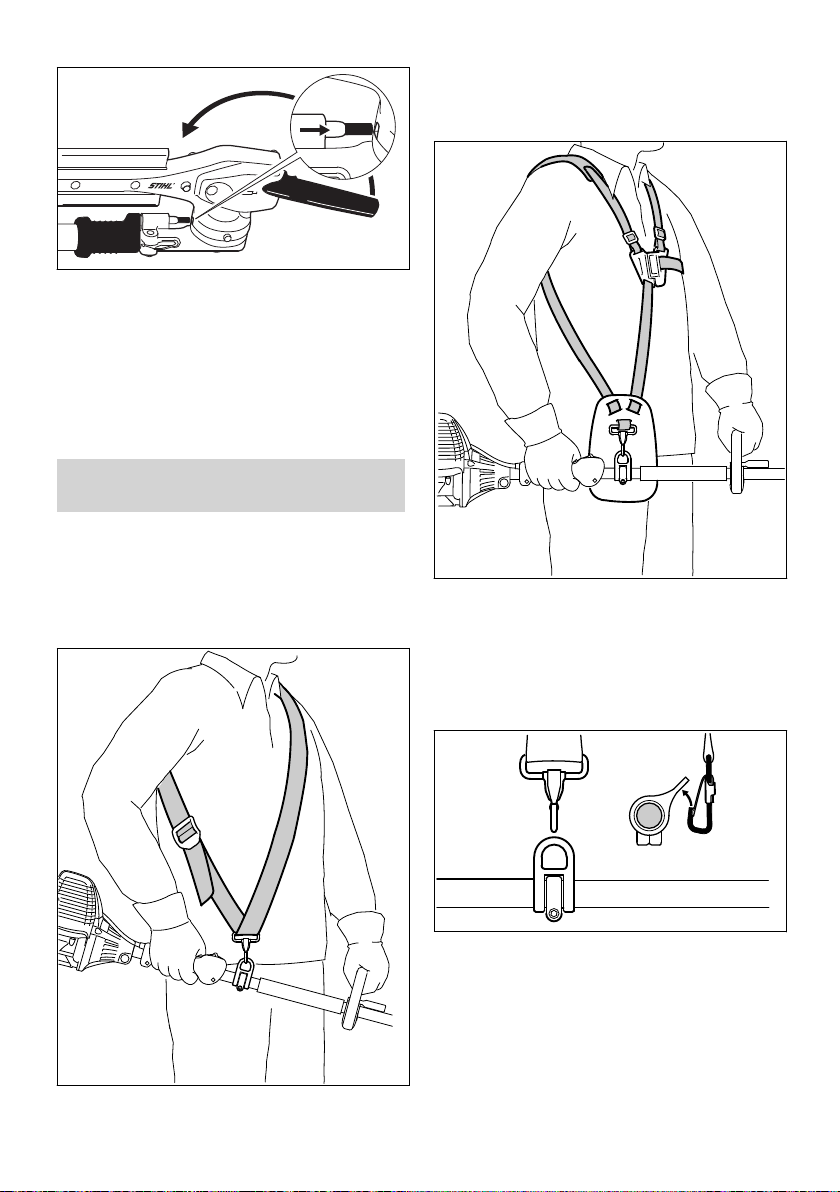 STIHL