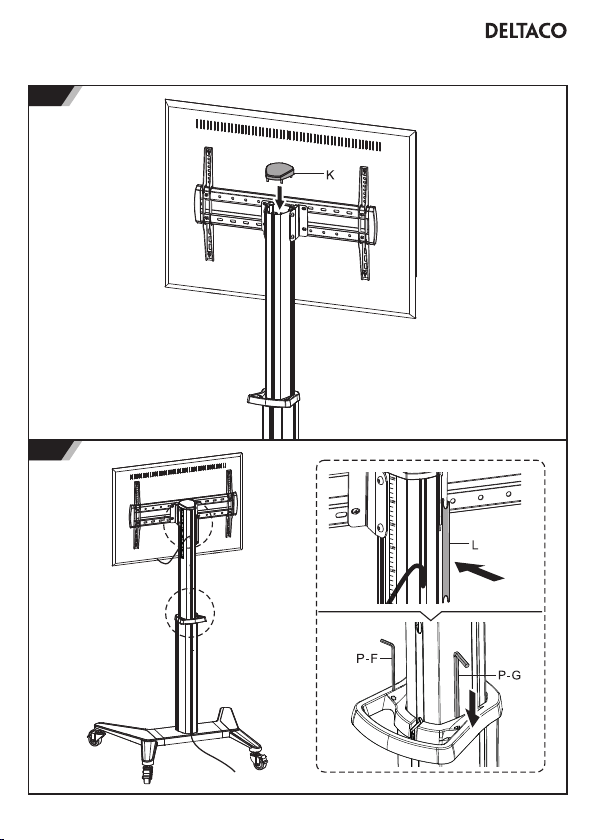 DELTACO

K

L

P-F

P-G