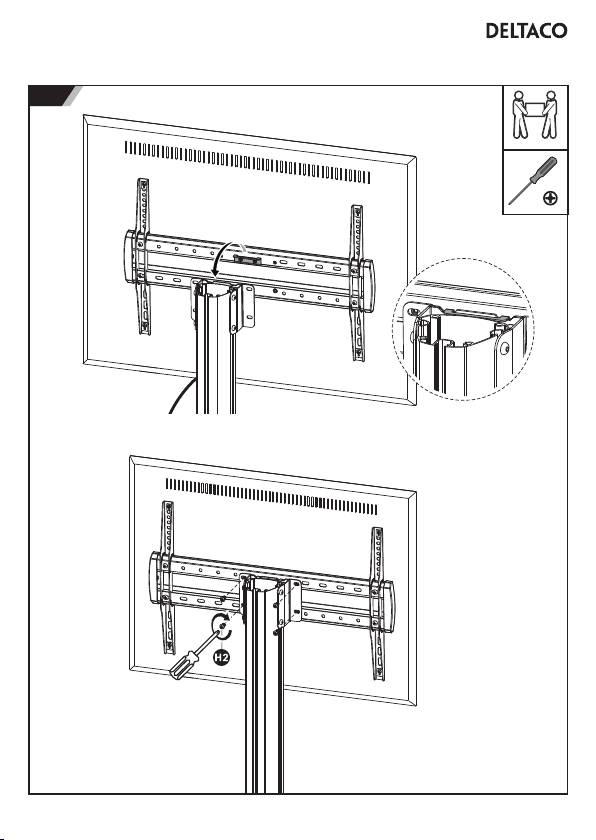 DELTACO

H2