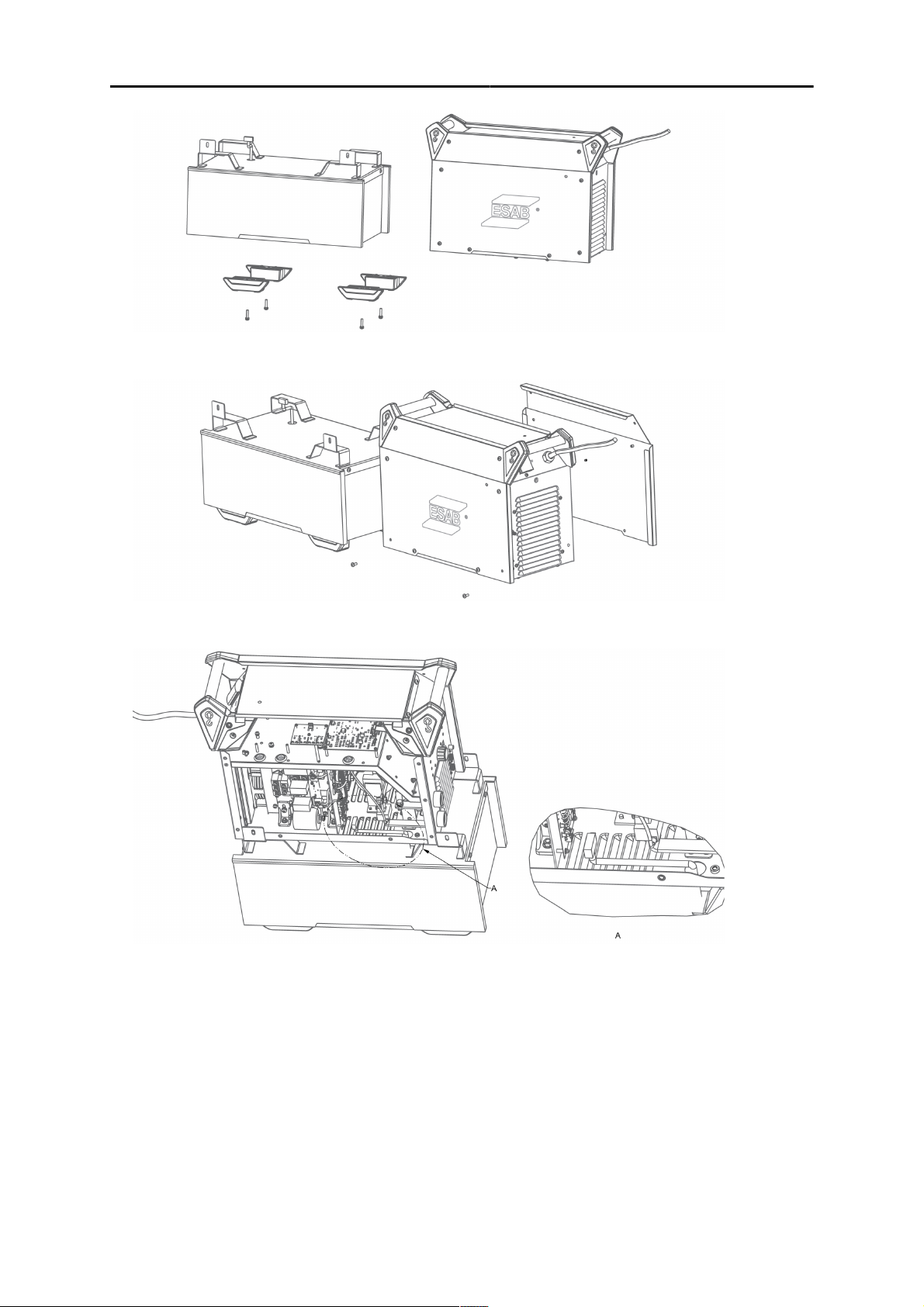 ESAB

ESAB

A

A