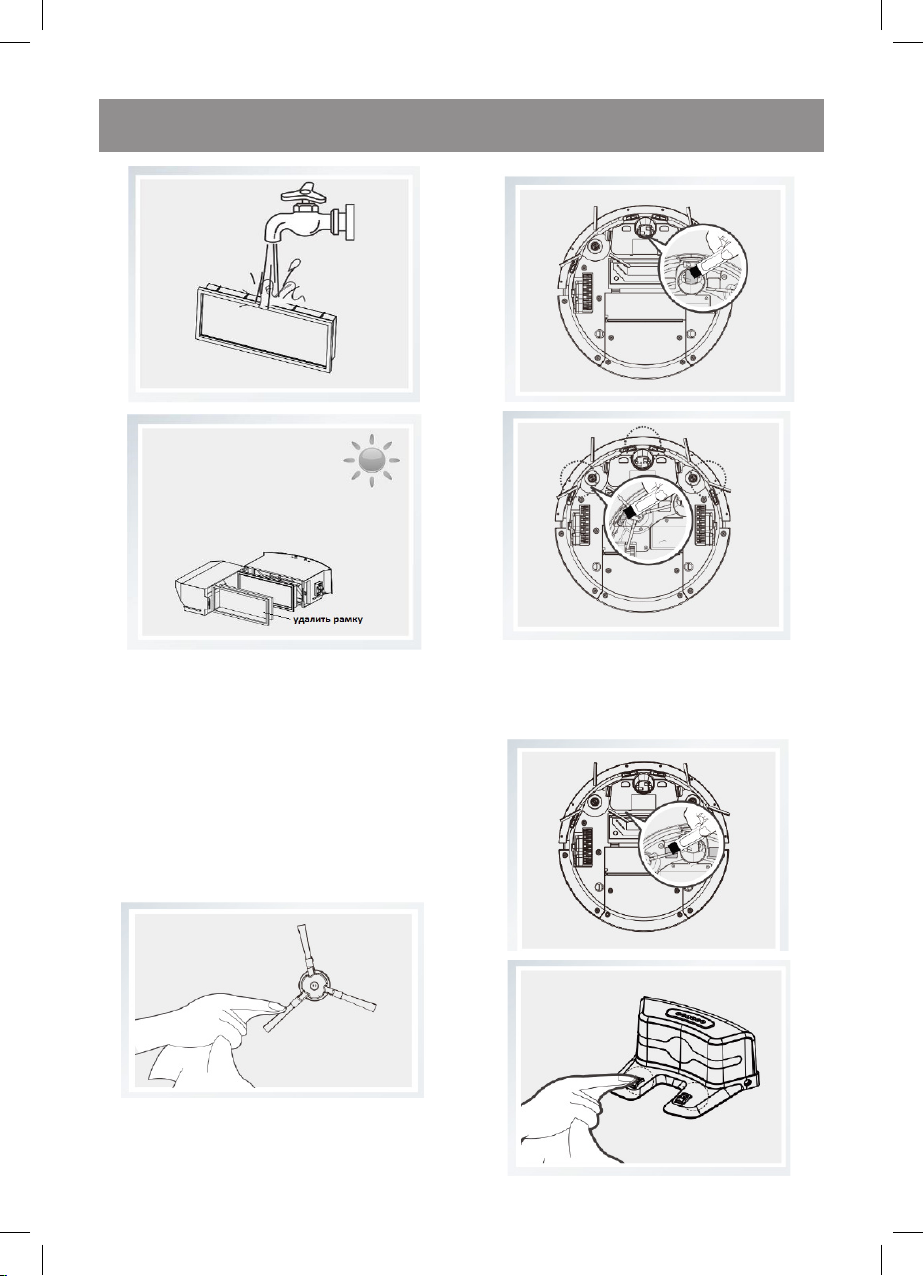 удалить рамку