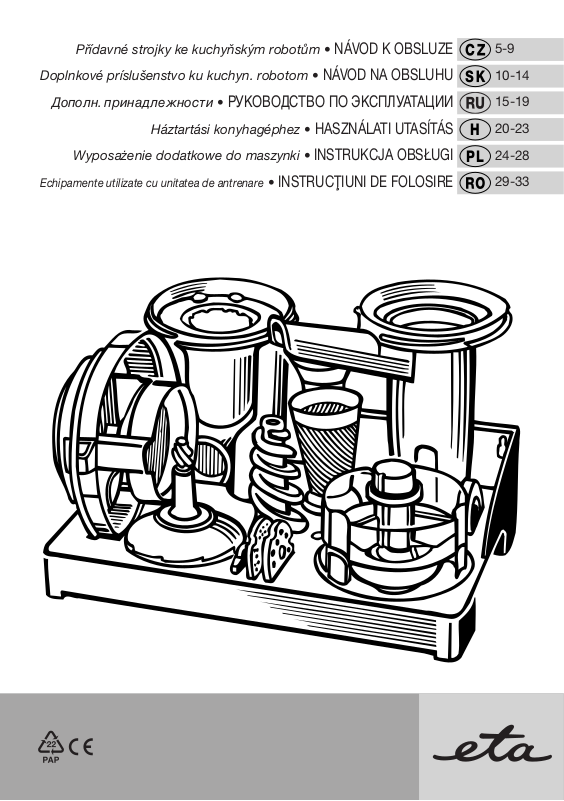 Přídavné strojky ke kuchyňským robotům • NÁVOD K OBSLUZE CZ 5-9
Doplnkové príslušenstvo ku kuchyn. robotom • NÁVOD NA OBSLUHU SK 10-14
Дополн. принадлежности • РУКОВОДСТВО ПО ЭКСПЛУАТАЦИИ RU 15-19
Háztartási konyhagéphez • HASZNÁLATI UTASÍTÁS H 20-23
Wyposażenie dodatkowe do maszynki • INSTRUKCJA OBSŁUGI PL 24-28
Echipamente utilizate cu unitatea de antrenare • INSTRUCŢIUNI DE FOLOSIRE RO 29-33

22
PAP
CE

eta