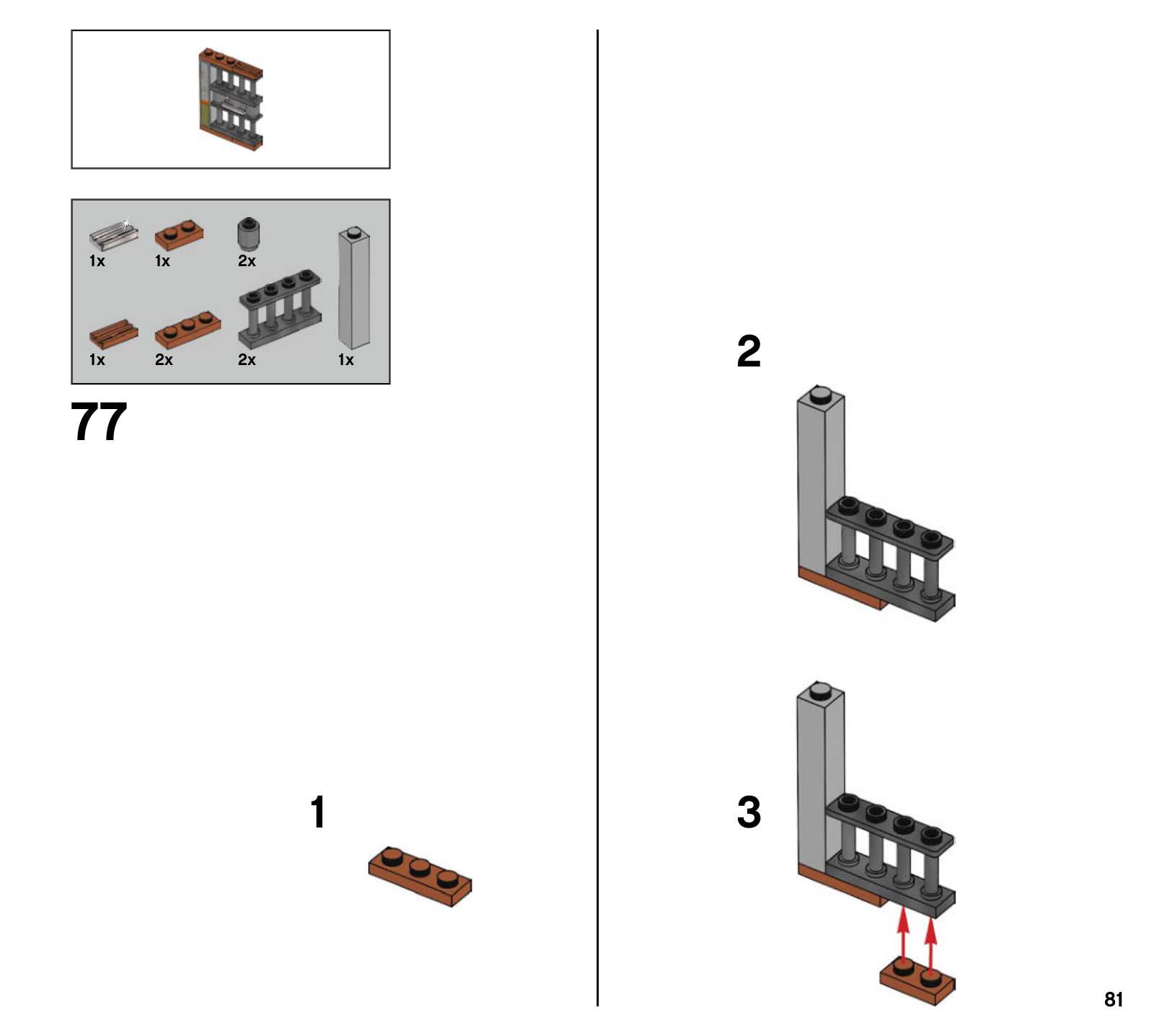 1x 1x 2x

1x 2x 2x 1x

77

1

2

3

81