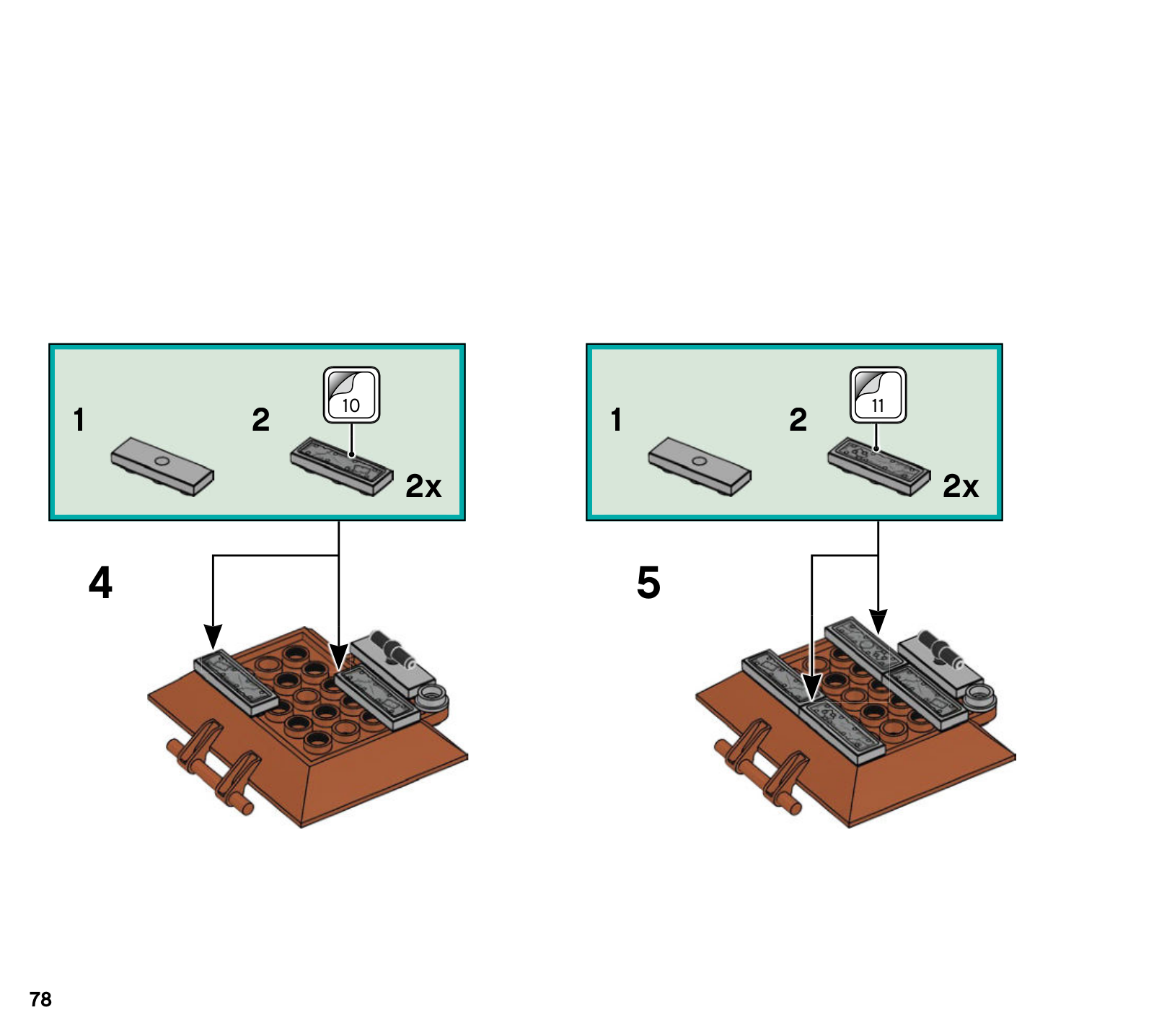 1

2

10

2x

4

1

2

11

2x

5

78