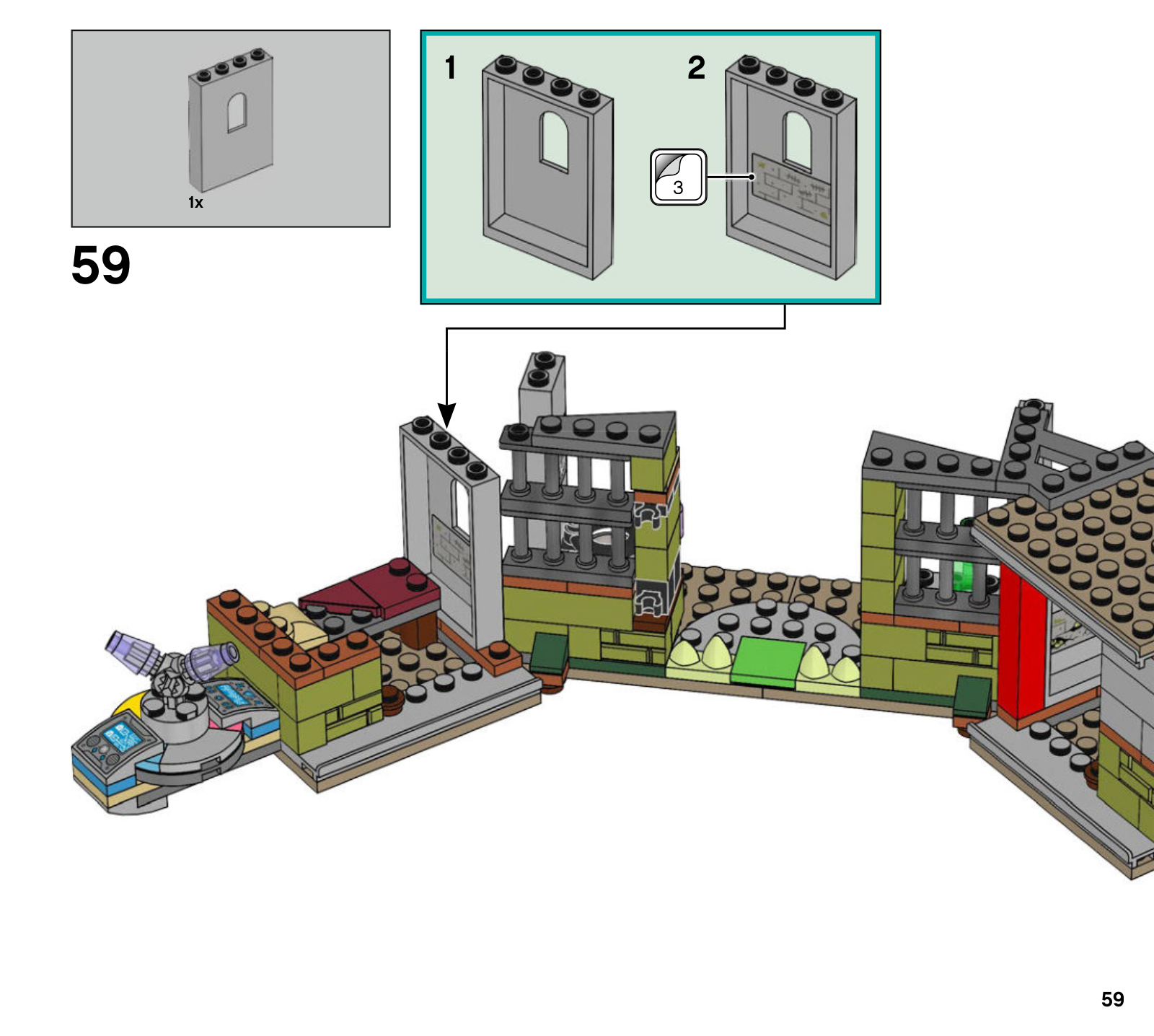 1x

59

1

2

3

59